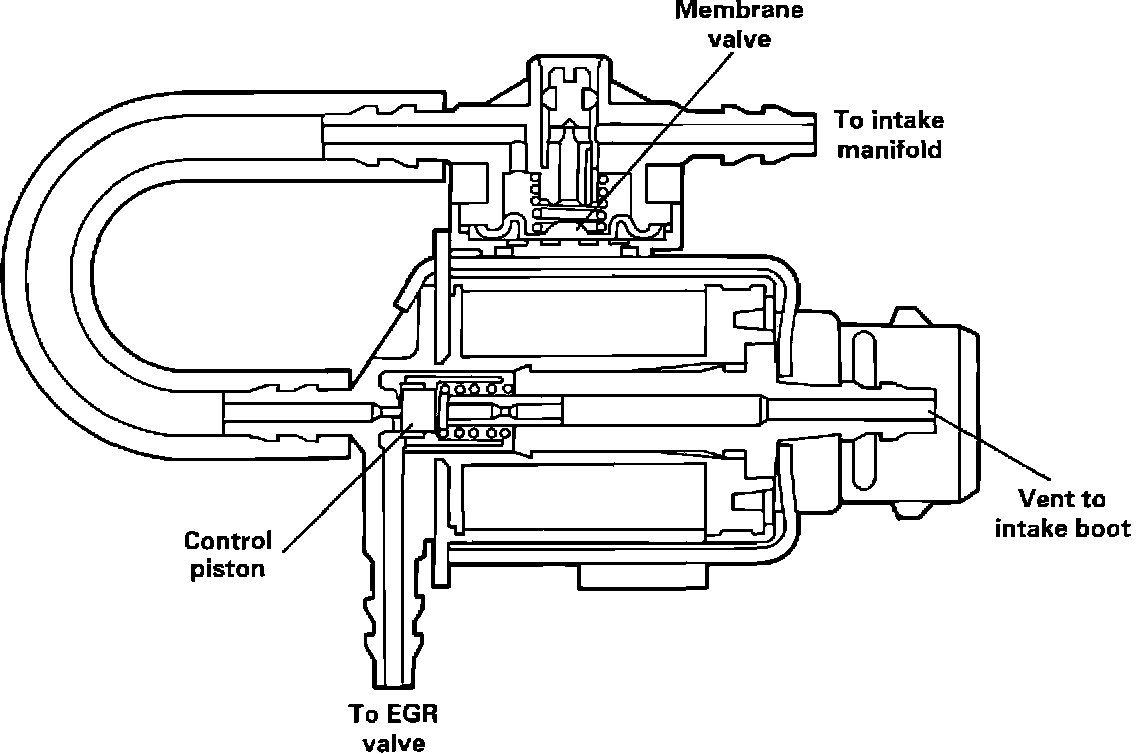 Membrane valve

To intake manifold

Vent to intake boot

Control piston

To EGR valve