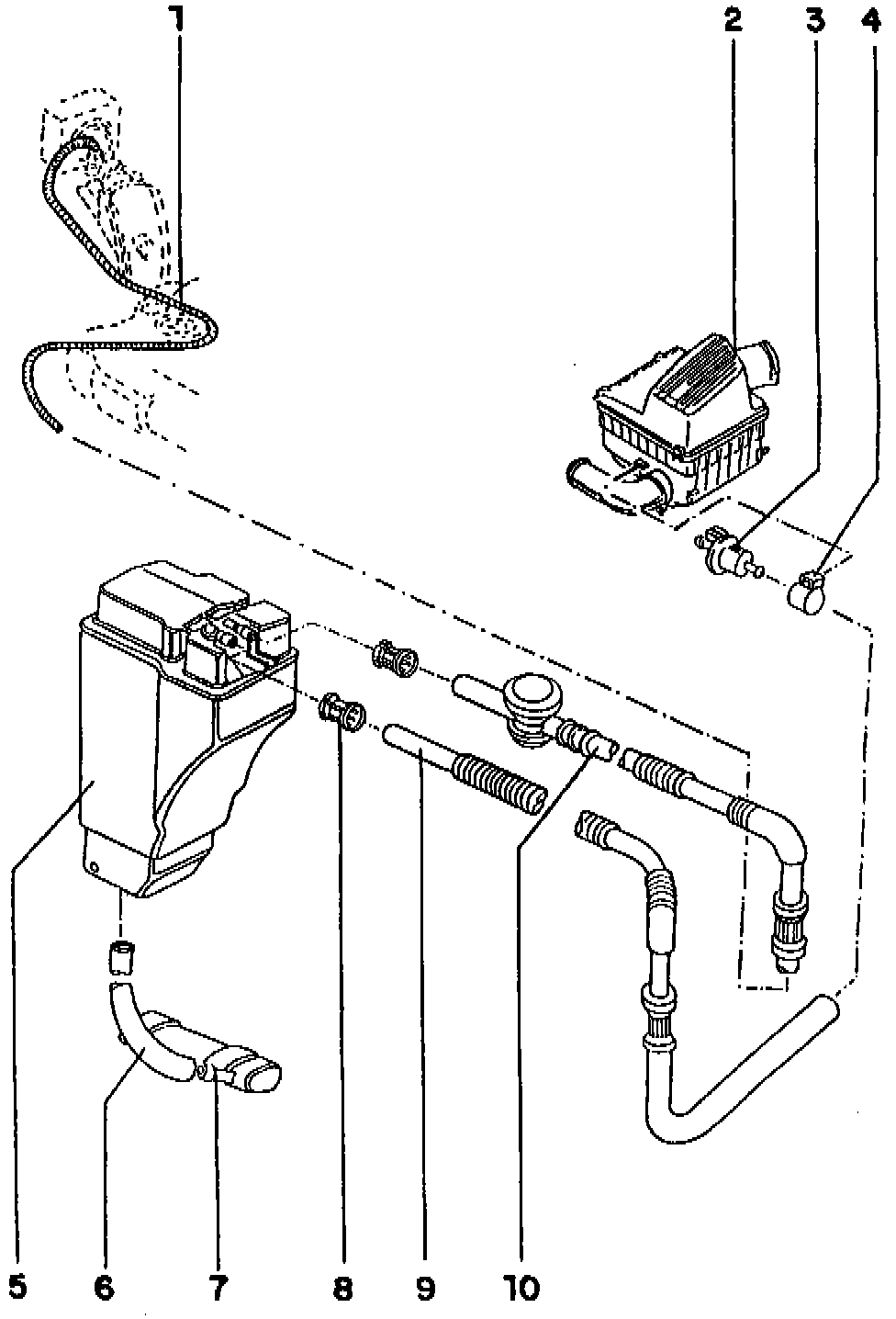 1
2
3
4
5
6
7
8
9
10