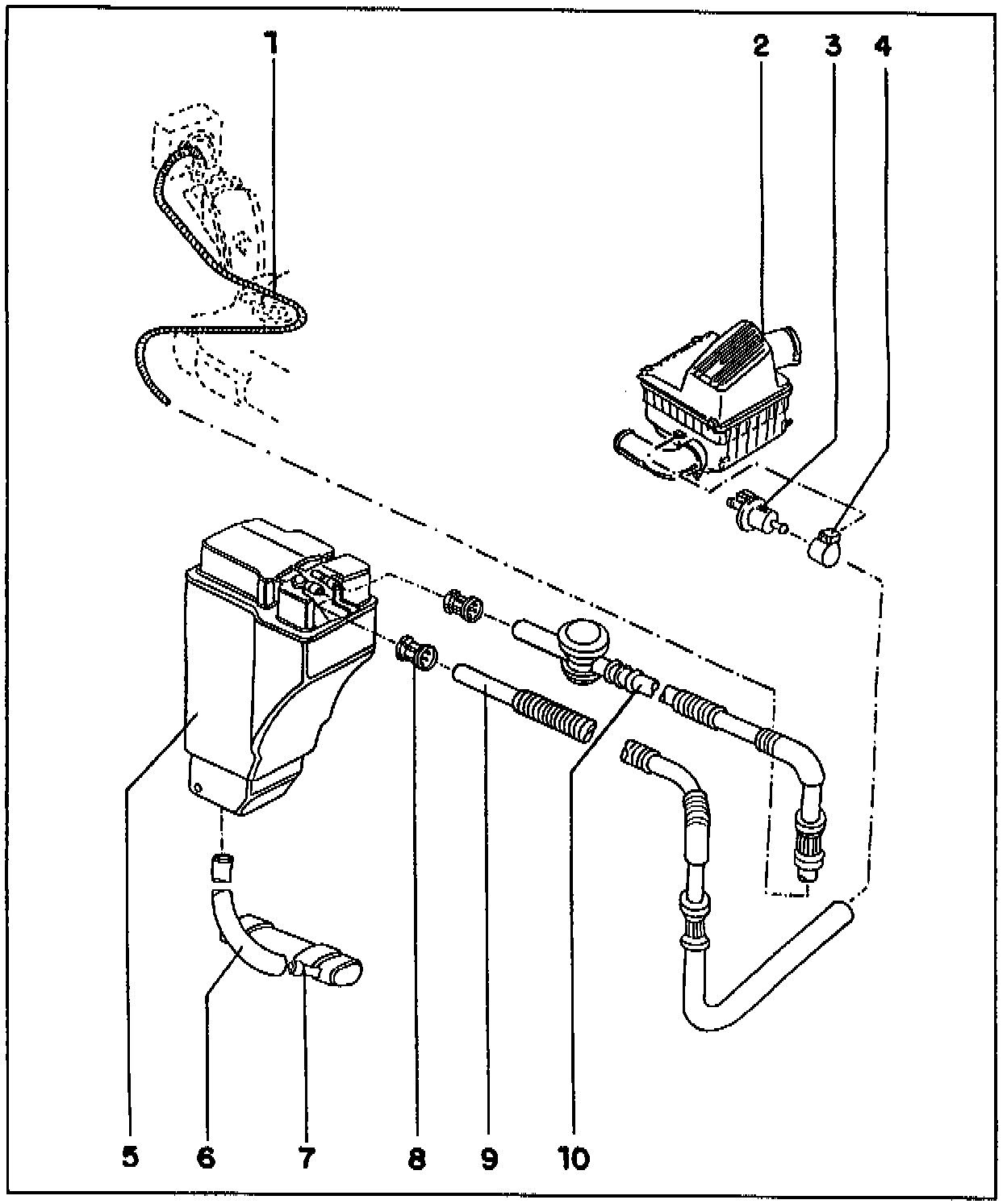 1
2
3
4
5
6
7
8
9
10