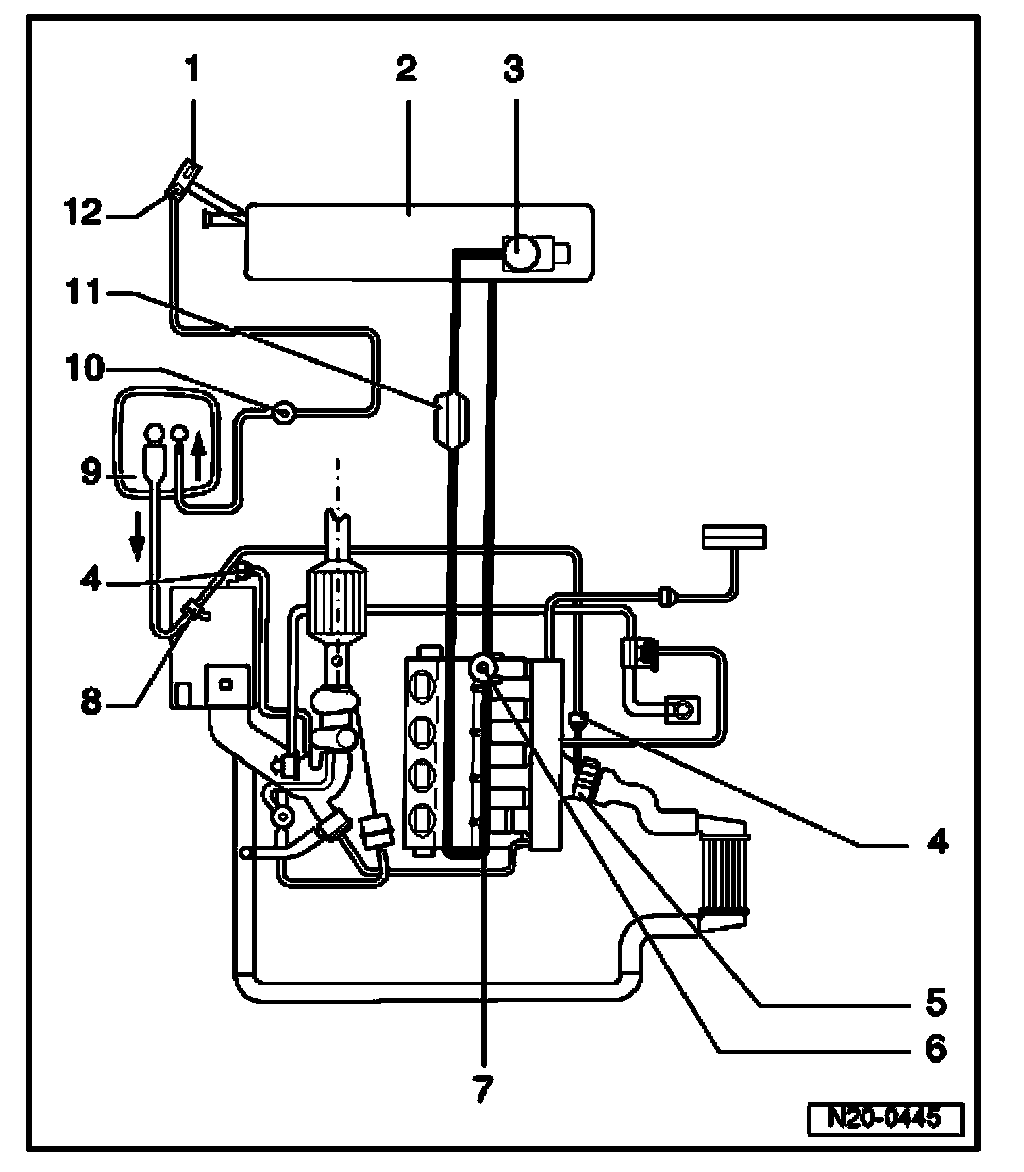 1
2
3
12
11
10
9
4
8
4
5
6
7
N20-0445