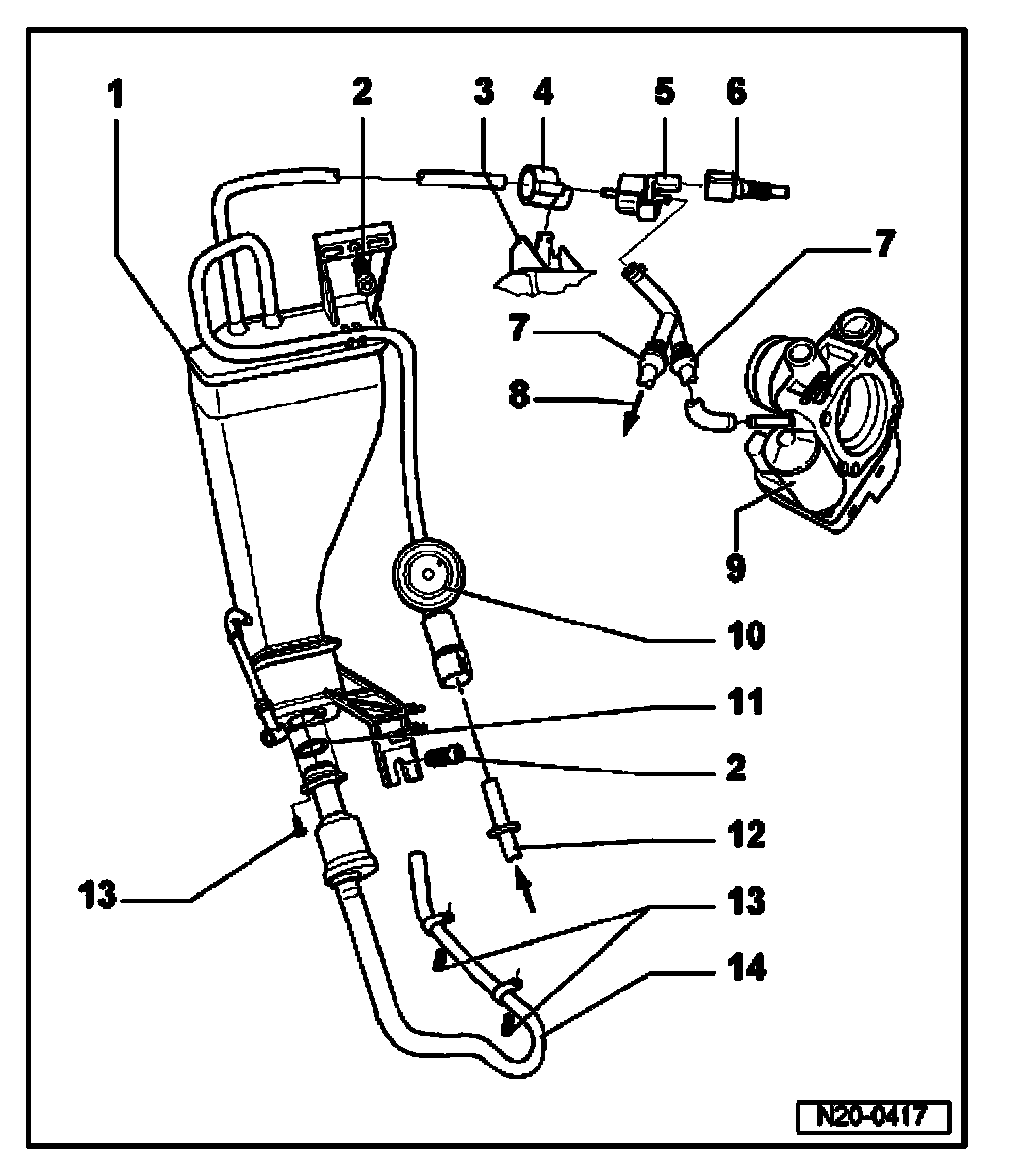 1
2
3
4
5
6
7
7
8
9
10
11
2
12
13
13
14
N20-0417