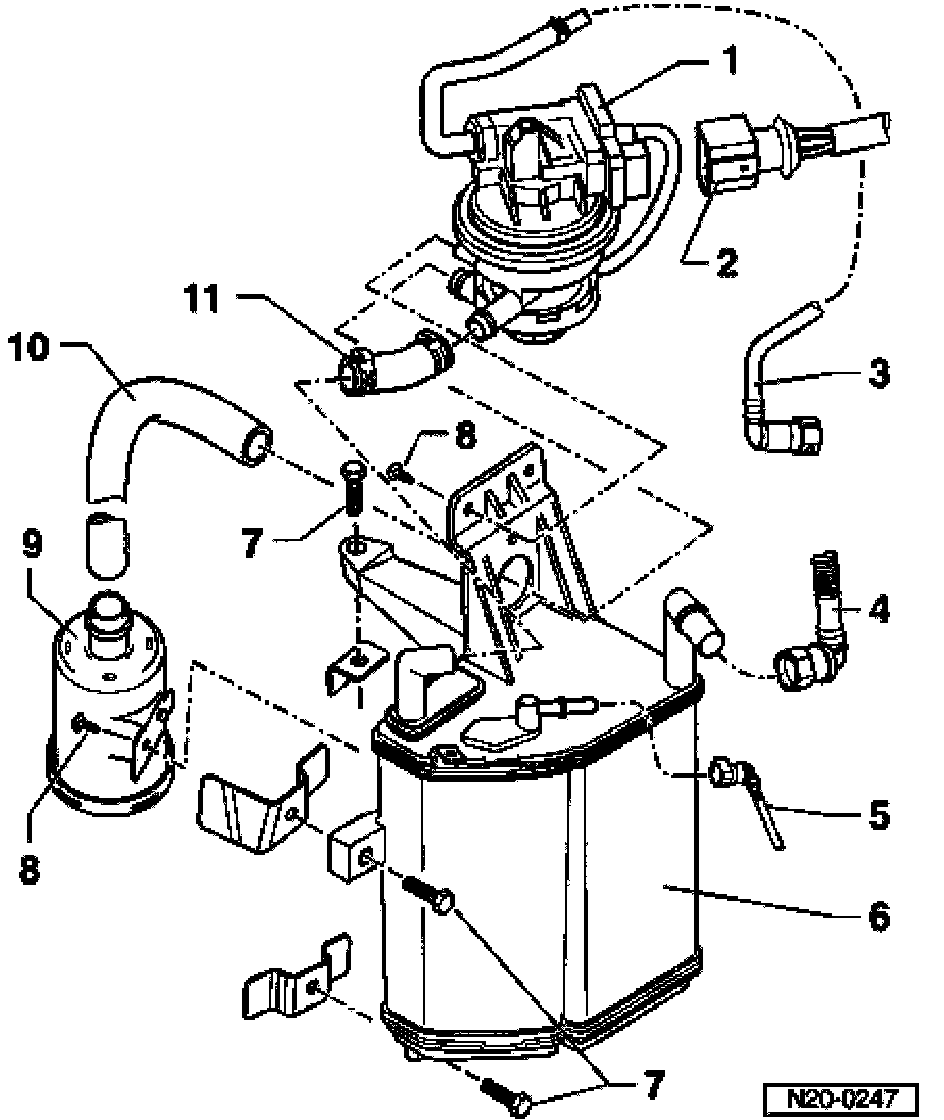 1
2
11
10
3
8
7
9
4
5
8
6
7
N20-0247