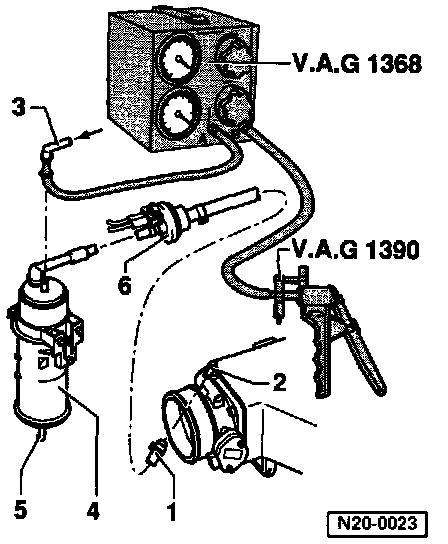 V.A.G 1368

3

V.A.G 1390

6

2

5

4

1

N20-0023