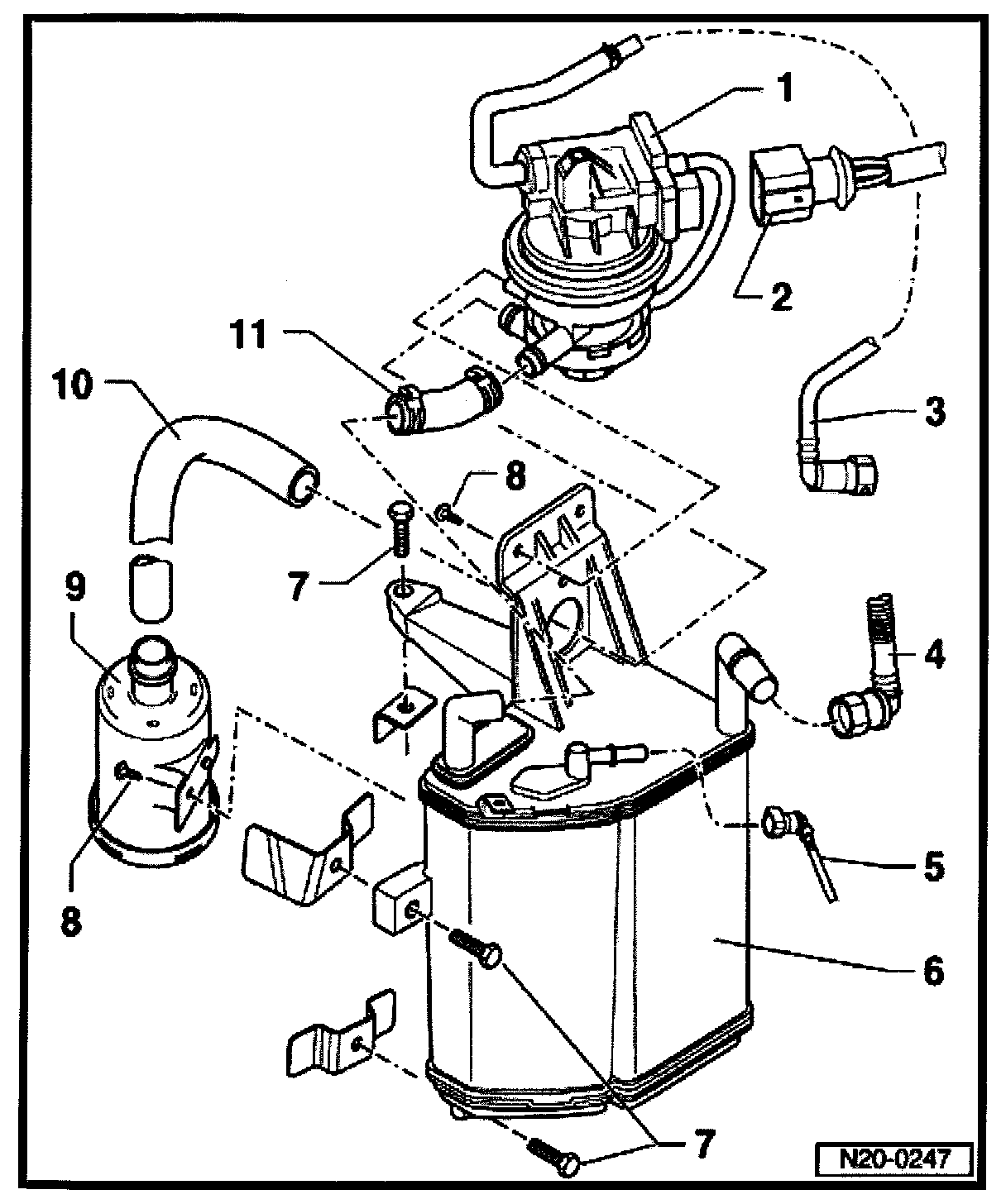 1
2
11
10
3
8
7
9
4
8
5
6
7
N20-0247