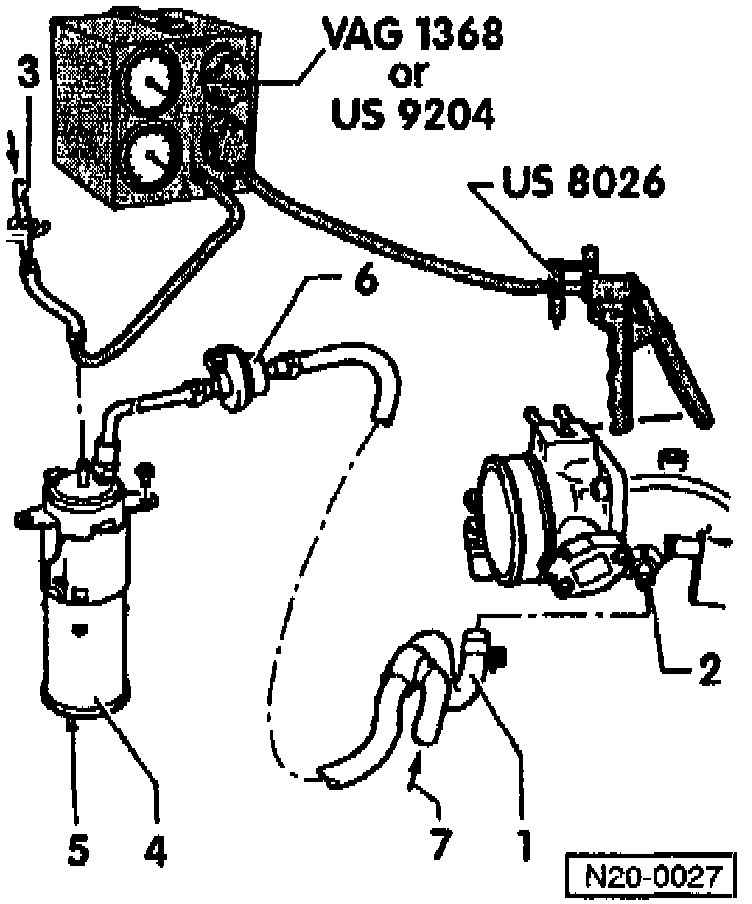 VAG 1368
or
US 9204

3

US 8026

6

2

5

4

7

1

N20-0027