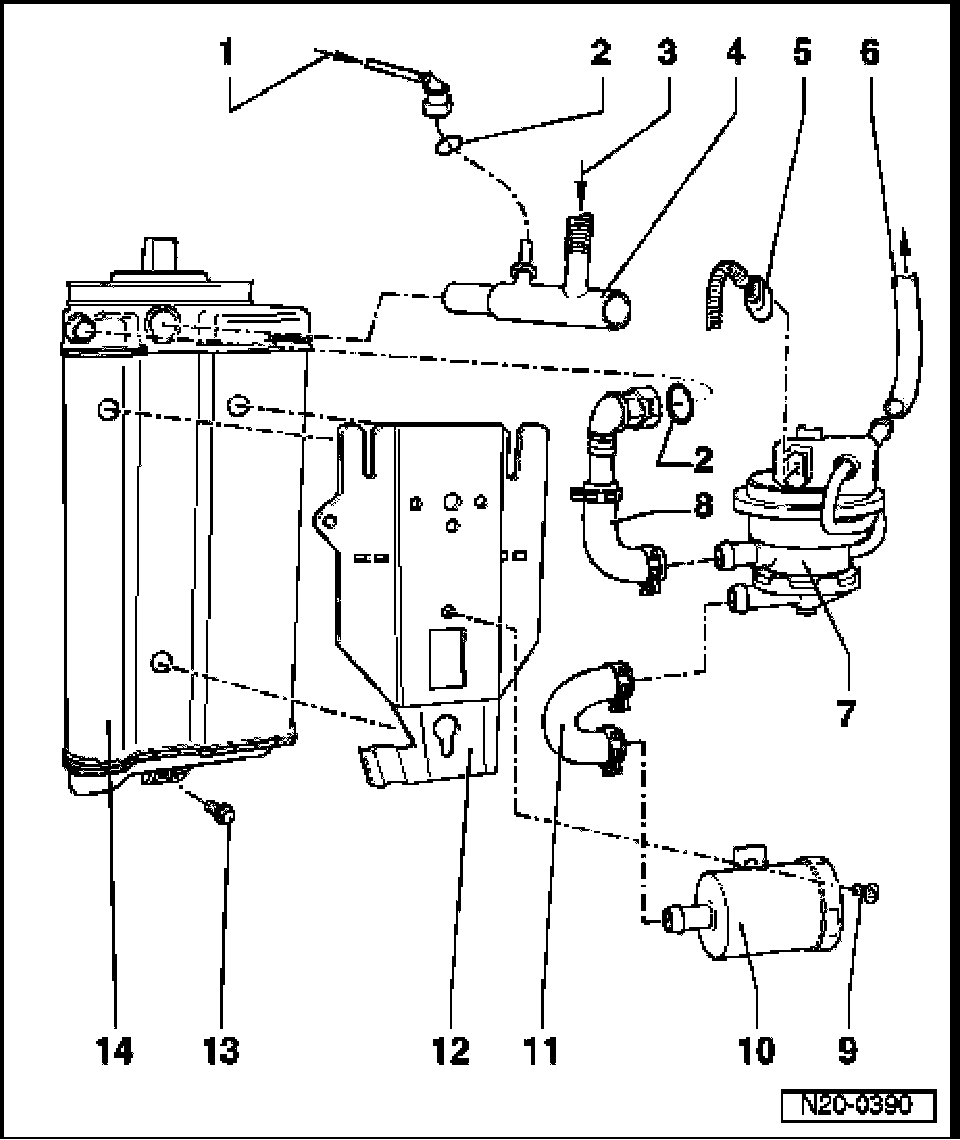 1
2
3
4
5
6
2
8
7
14
13
12
11
10
9
N20-0390