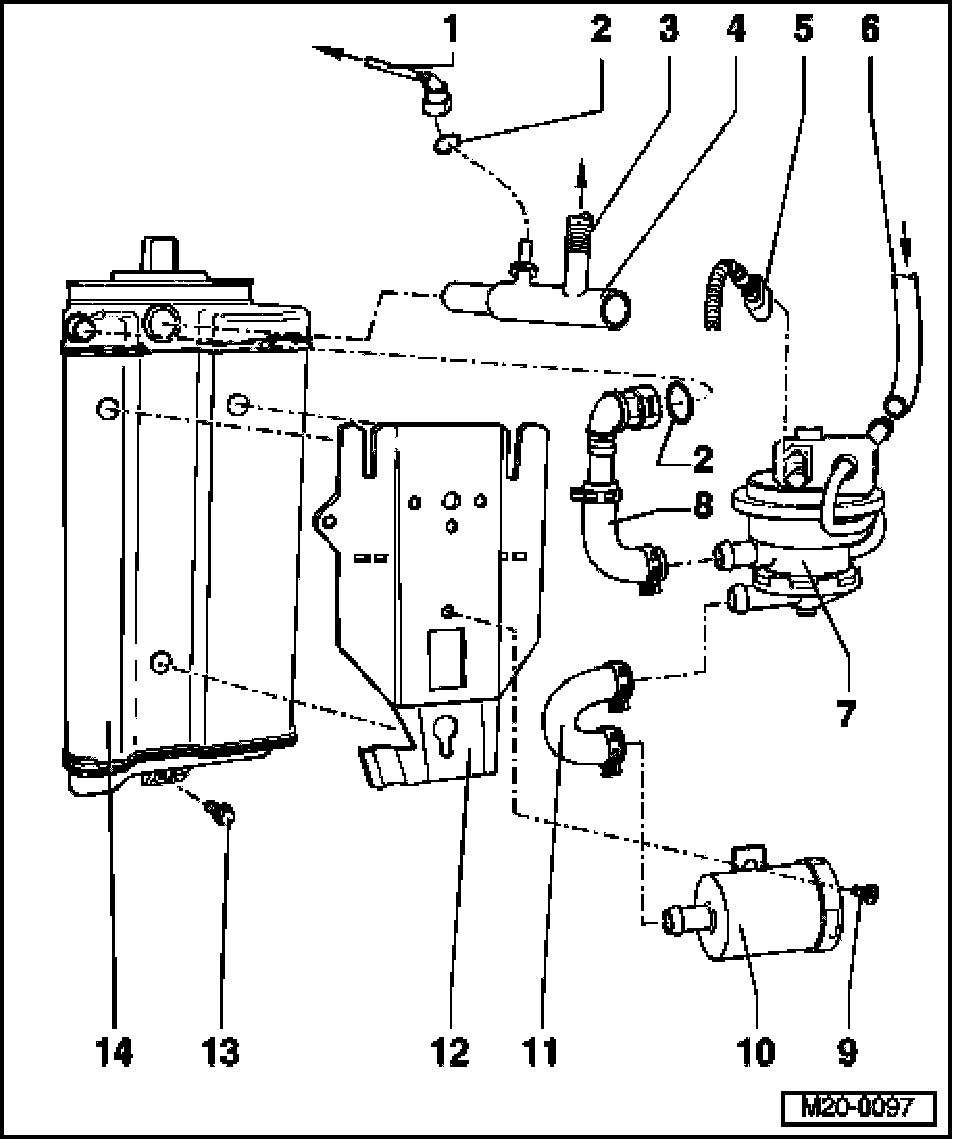 1 2 3 4 5 6
2
8
7
14 13 12 11 10 9
M20-0097