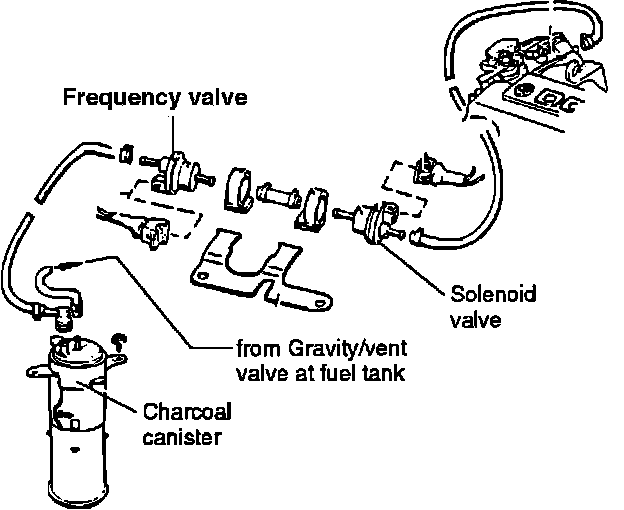 Frequency valve

Solenoid valve

from Gravity/vent valve at fuel tank

Charcoal canister