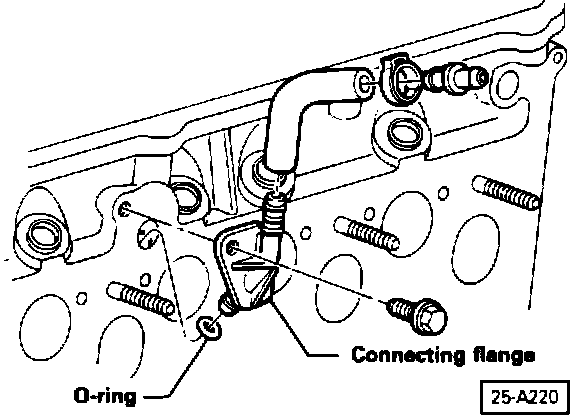 Connecting flange

O-ring

25-A220