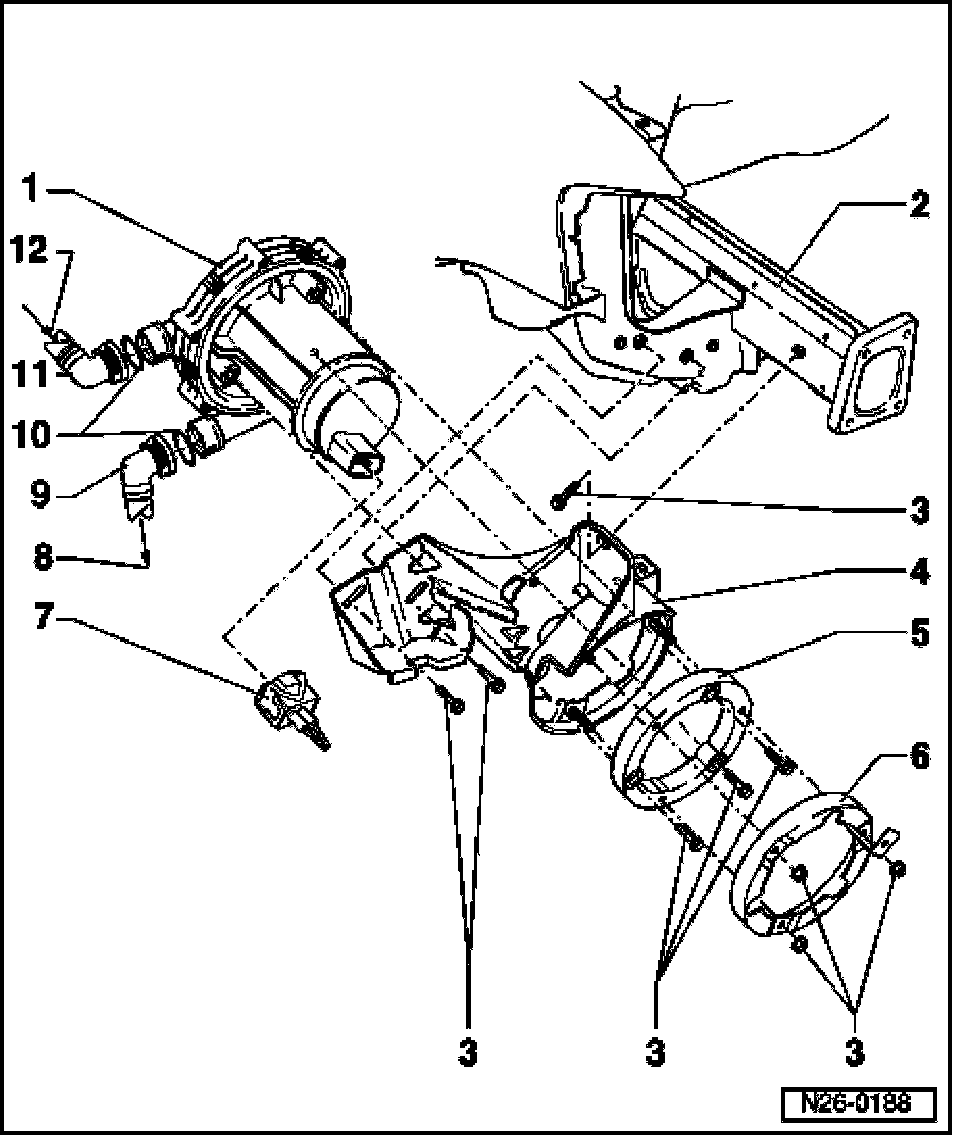 1
12
11
10
9
8
7
2
3
4
5
6
3
3
3
N26-0188