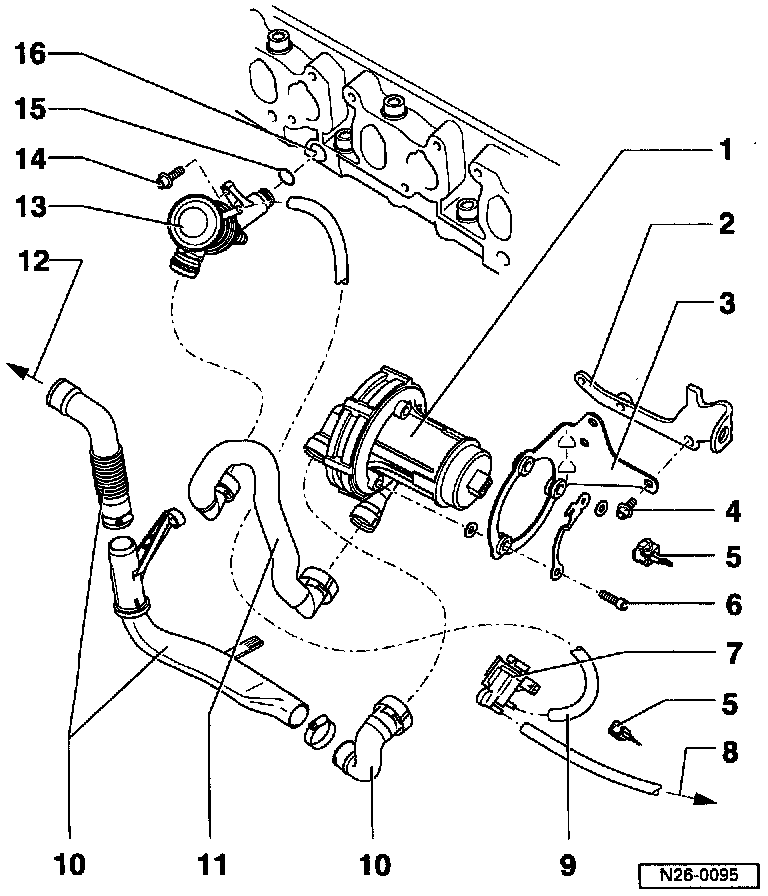 16
15
14
13
12
1
2
3
4
5
6
7
5
8
10
11
10
9
N26-0095