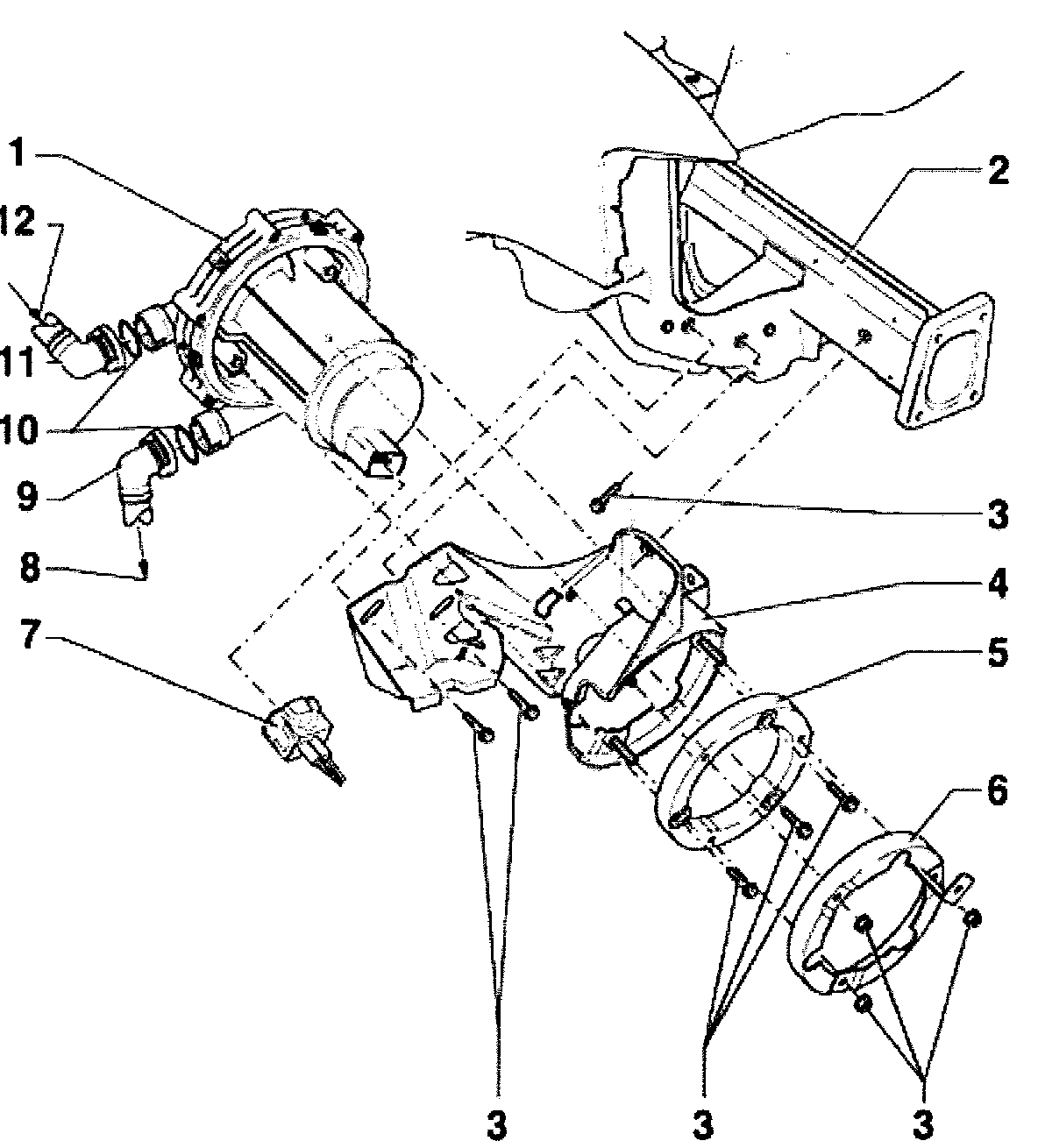 1
12
11
10
9
8
7
2
3
4
5
6
3
3
3