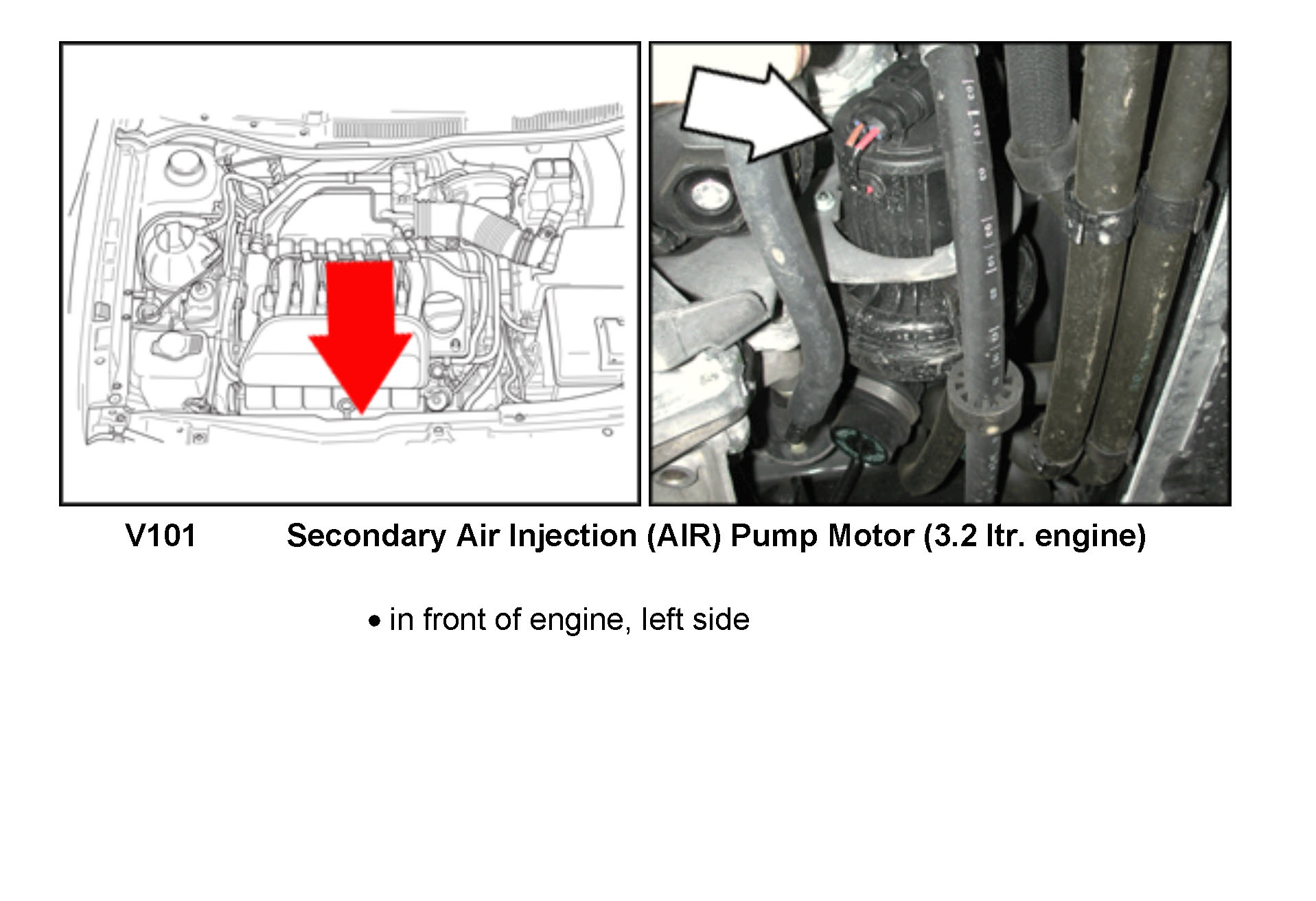 V101 Secondary Air Injection (AIR) Pump Motor (3.2 ltr. engine)

• in front of engine, left side