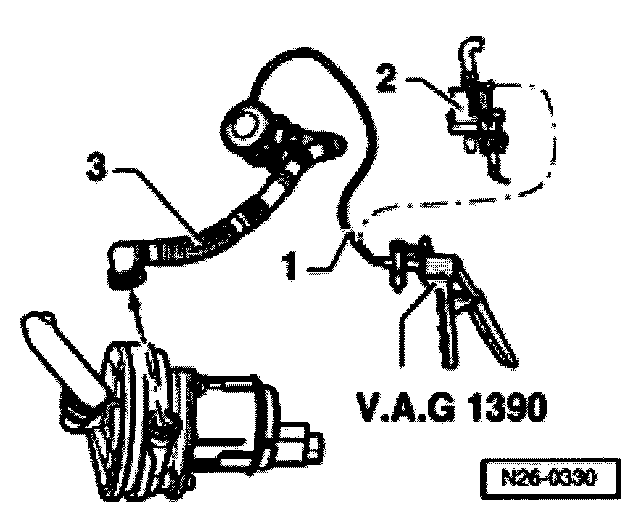 2

3

1

V.A.G 1390

N26-0330