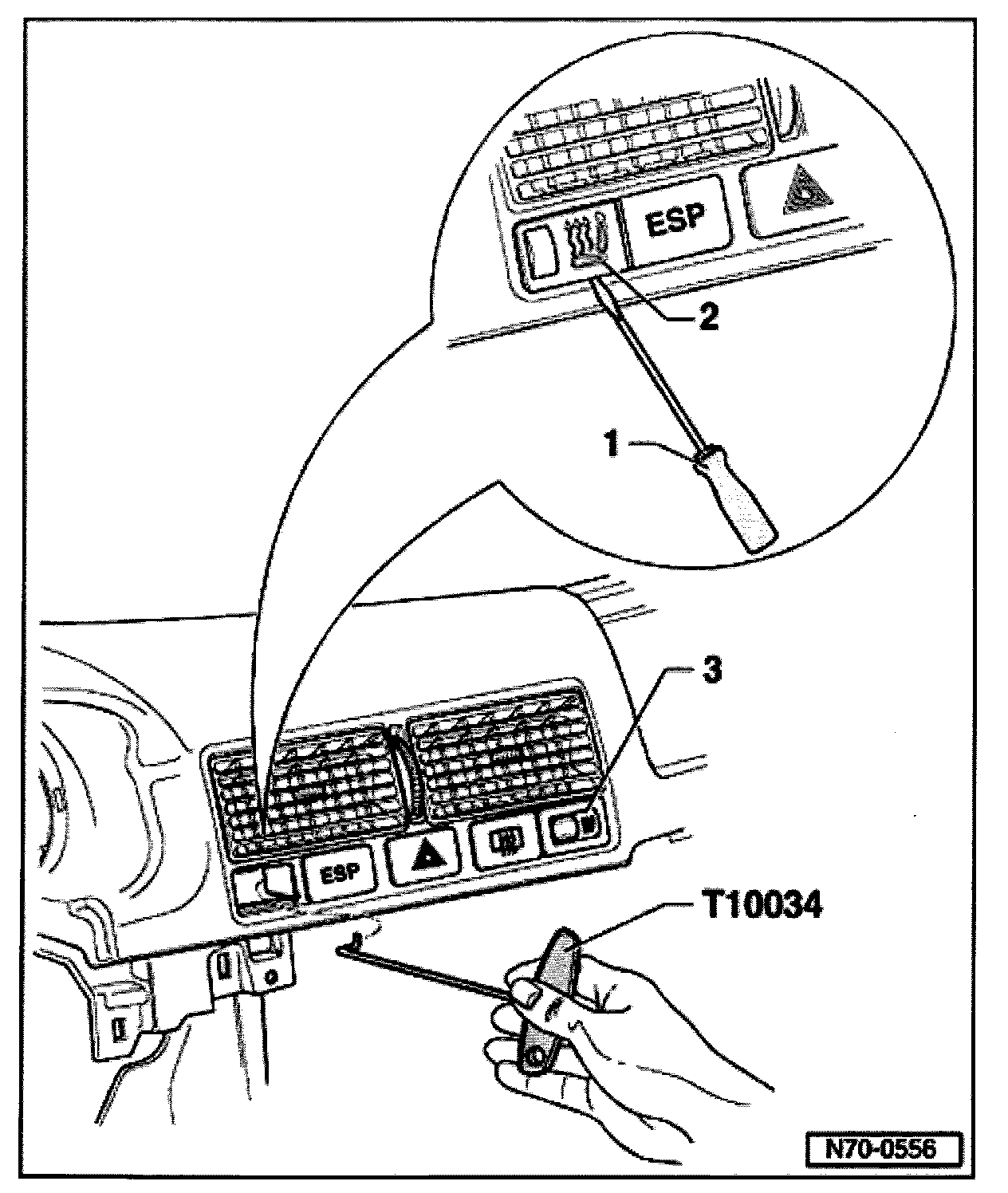 ESP

2

1

3

ESP

T10034

N70-0556