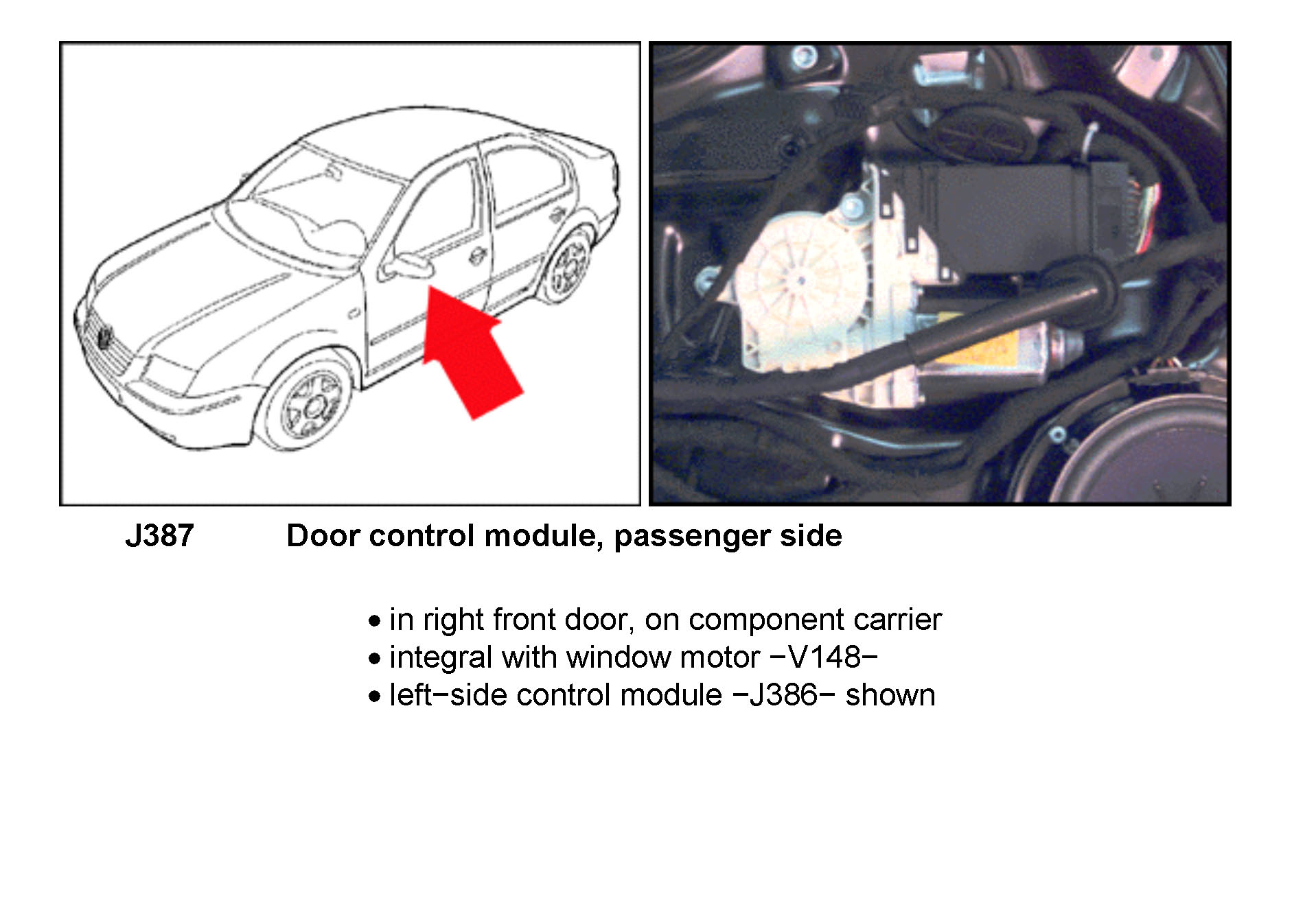 J387 Door control module, passenger side

• in right front door, on component carrier
• integral with window motor −V148−
• left−side control module −J386− shown