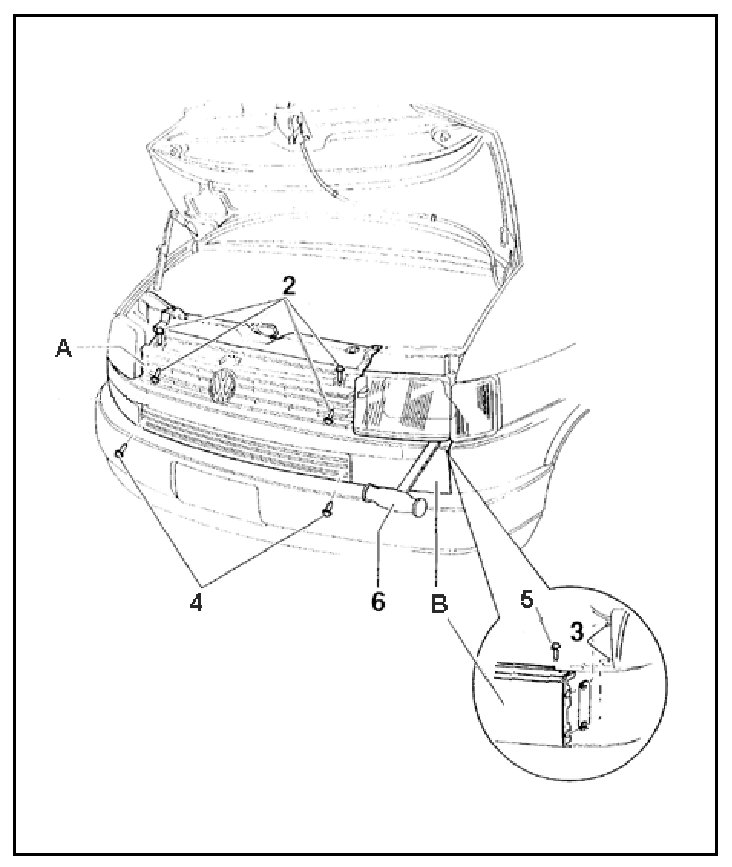 2
A
4
6
B
5
3