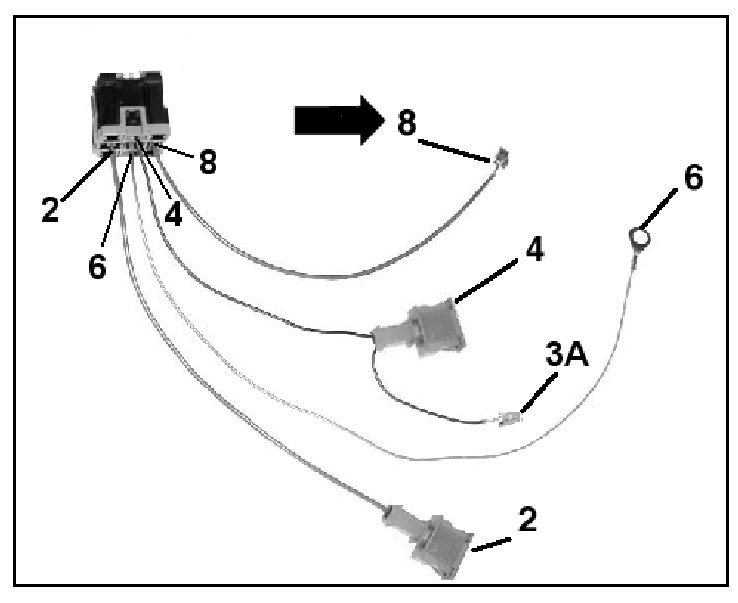 8
8
2
4
6
6
4
3A
2