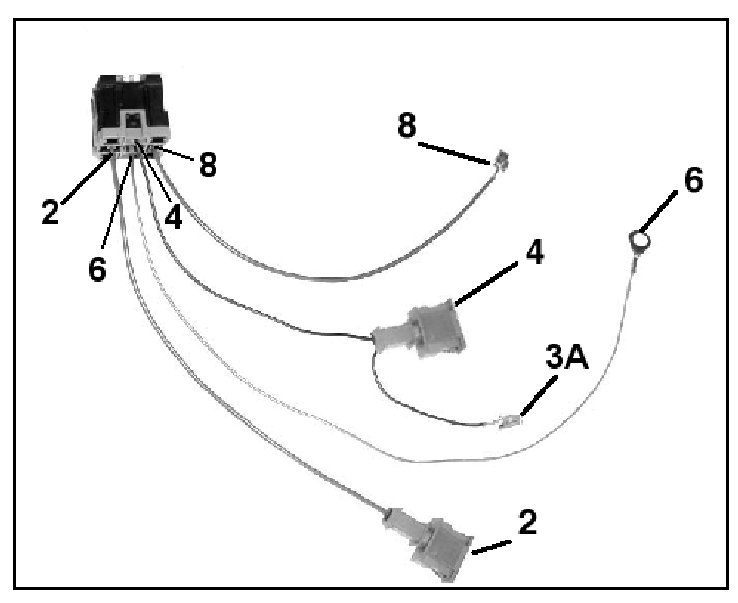 8
8
6
2
4
6
4
3A
2