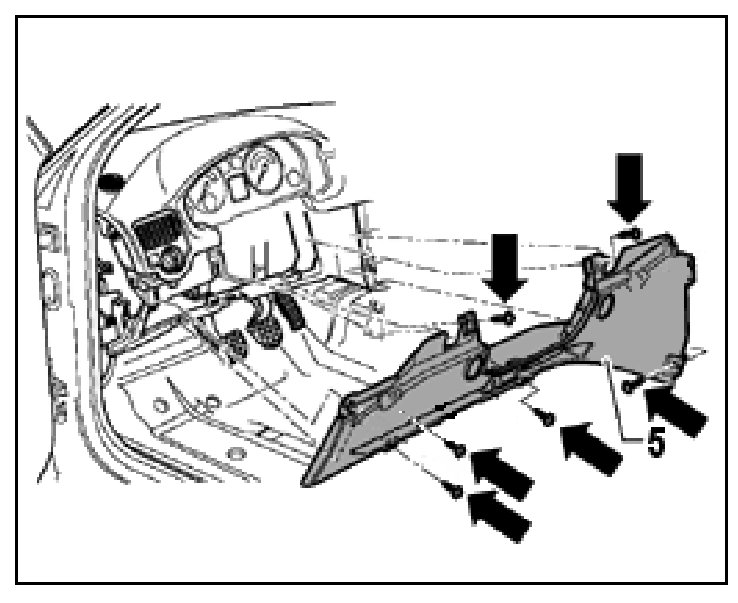 5