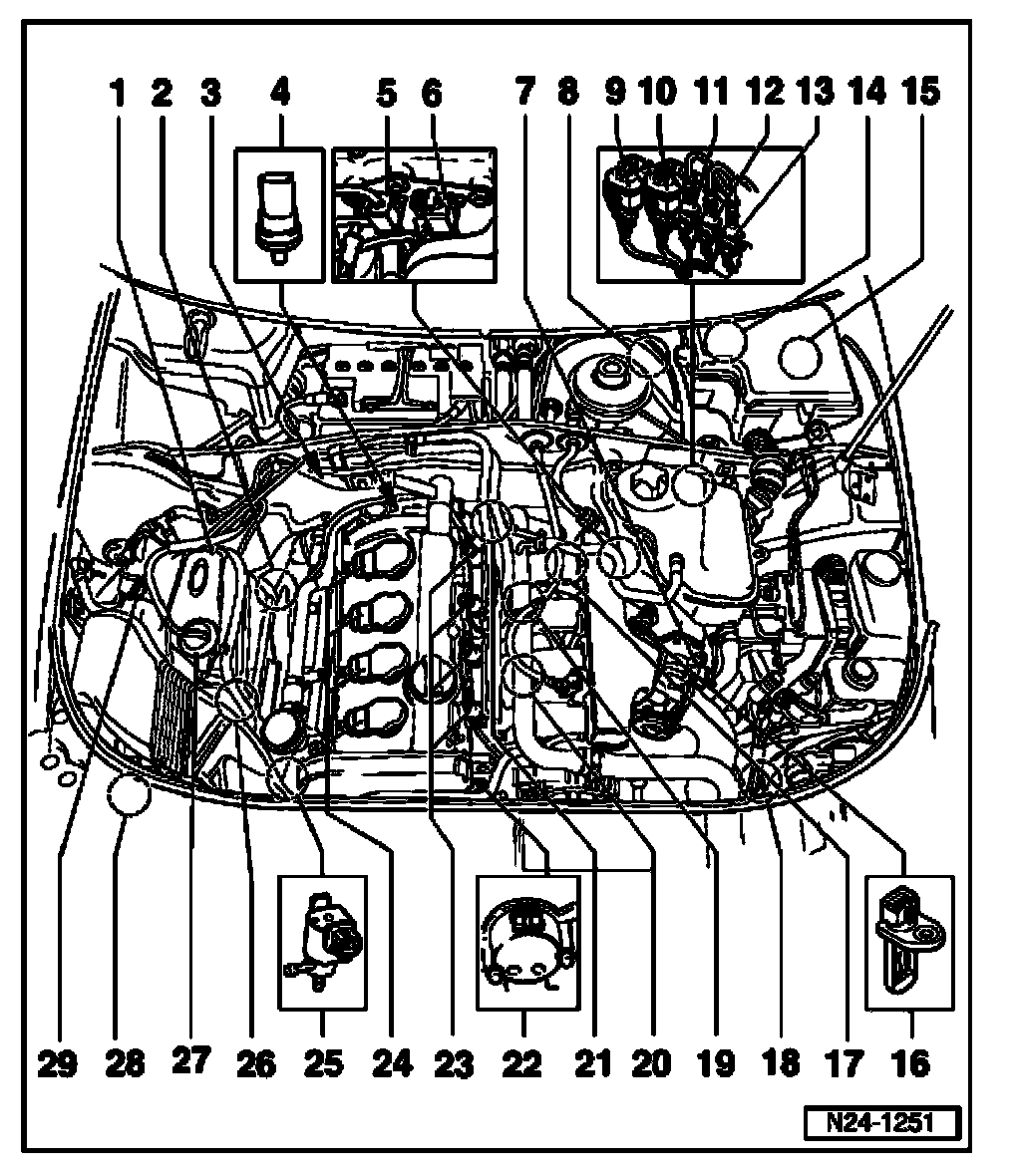 1 2 3 4 5 6 7 8 9 10 11 12 13 14 15

29 28 27 26 25 24 23 22 21 20 19 18 17 16

N24-1251