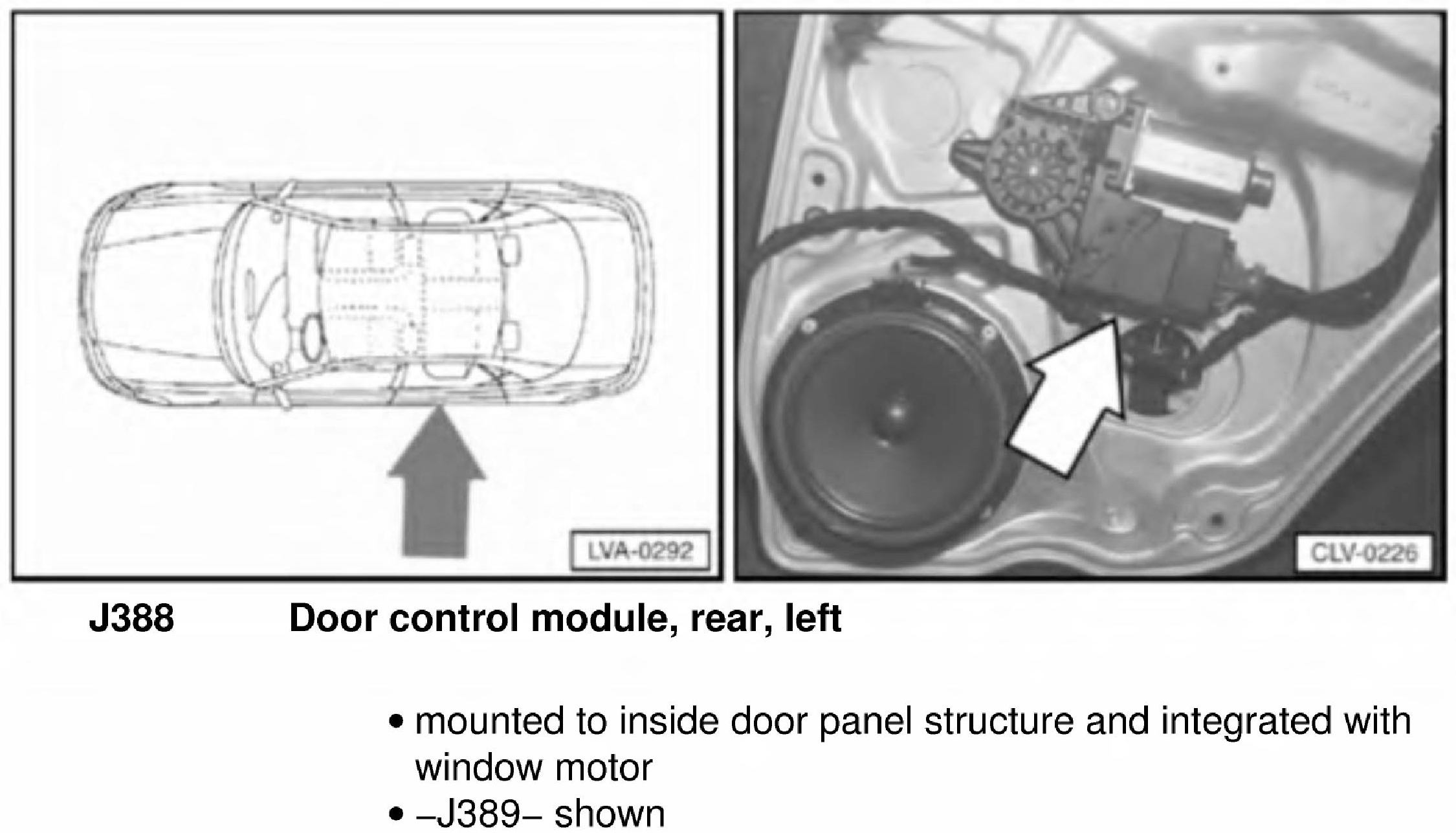 LVA-0292

CLV-0226

J388 Door control module, rear, left

• mounted to inside door panel structure and integrated with window motor
• –J389– shown