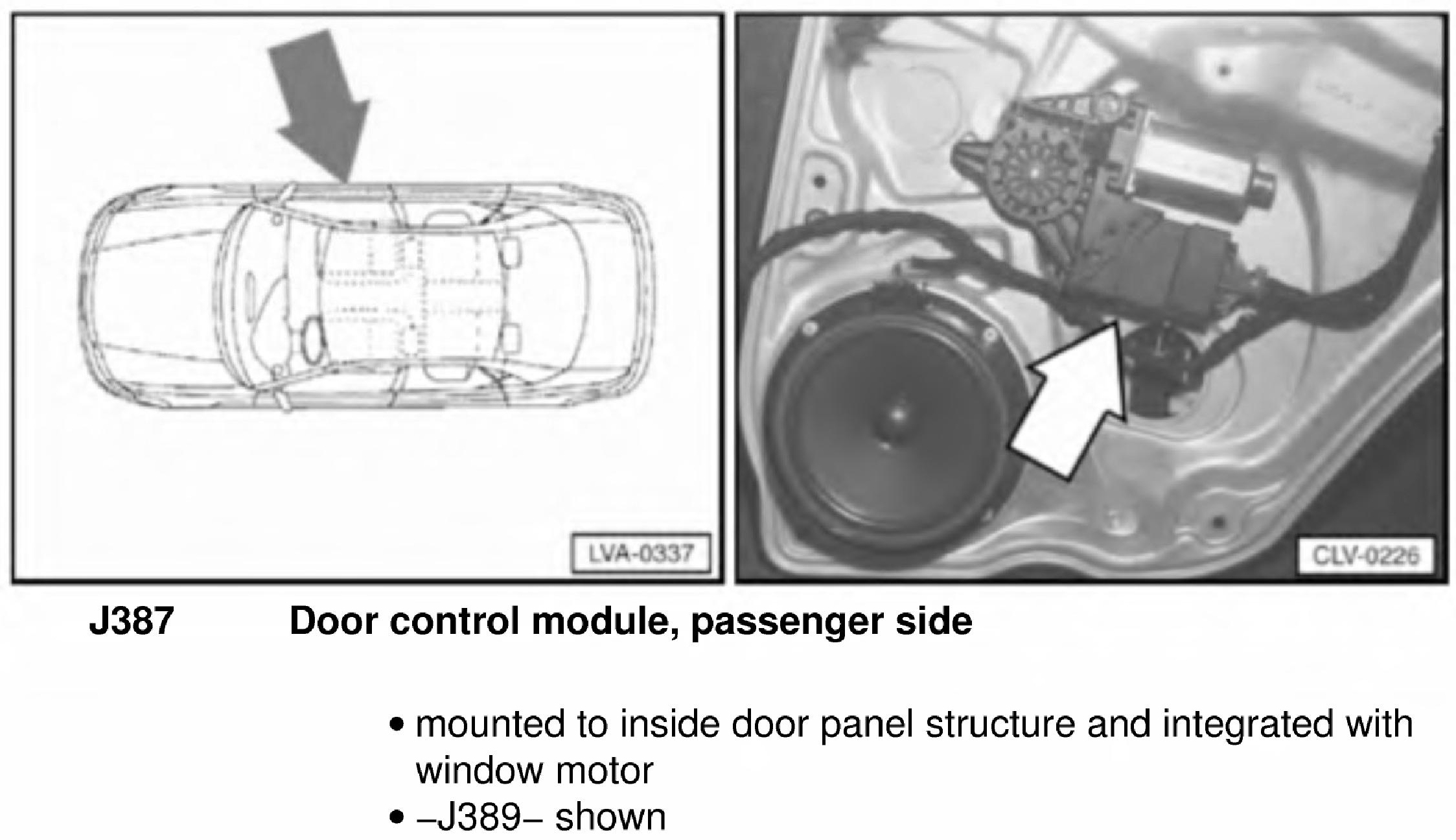 LVA-0337

CLV-0226

J387 Door control module, passenger side

• mounted to inside door panel structure and integrated with window motor
• –J389– shown