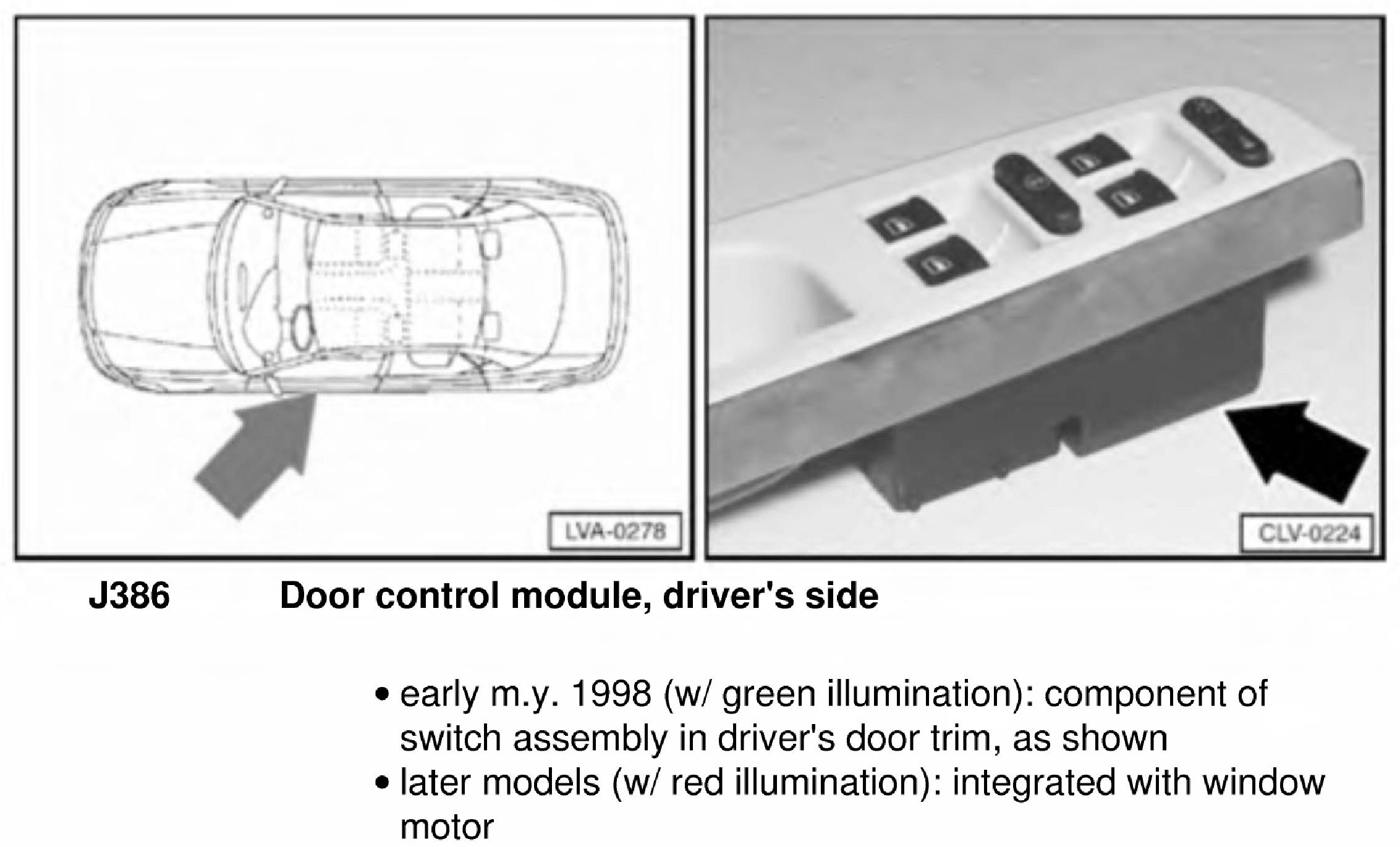 LVA-0278

CLV-0224

J386 Door control module, driver's side

• early m.y. 1998 (w/ green illumination): component of switch assembly in driver's door trim, as shown
• later models (w/ red illumination): integrated with window motor