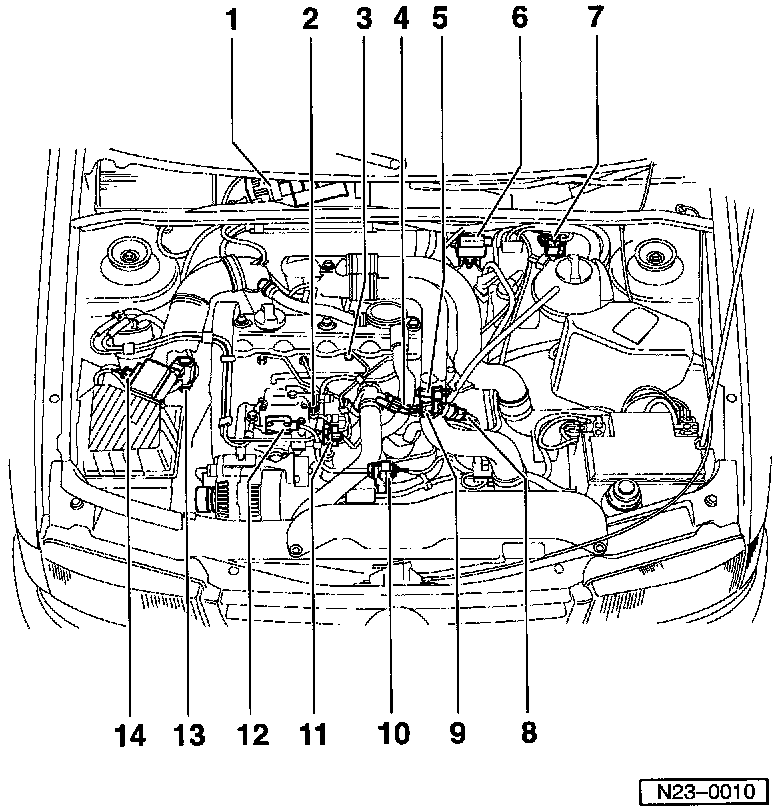 1 2 3 4 5 6 7

14 13 12 11 10 9 8

N23–0010