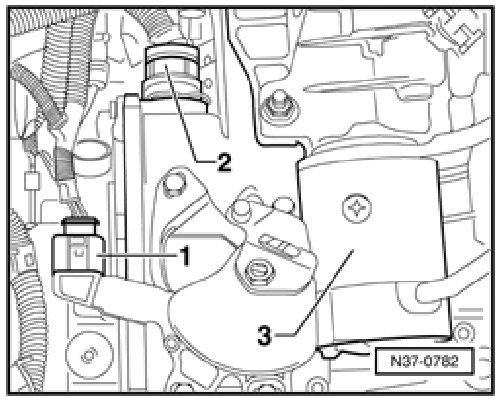 2
1
3
N37-0782