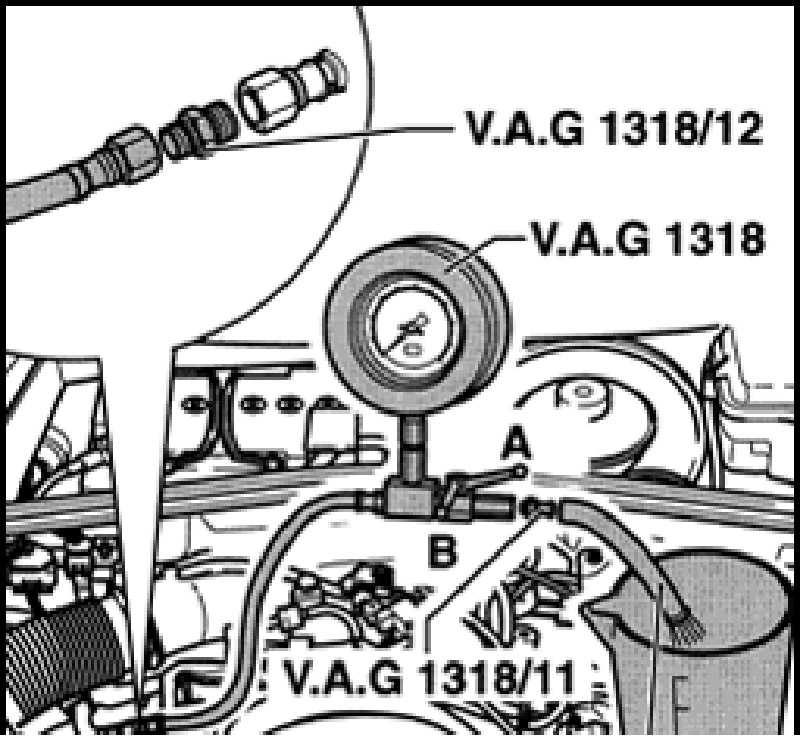 V.A.G 1318/12

V.A.G 1318

A

B

V.A.G 1318/11