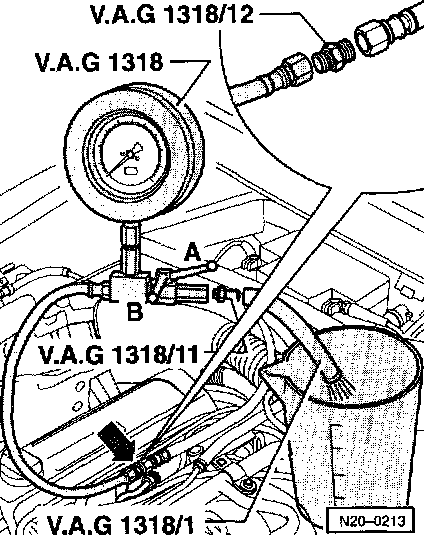 V.A.G 1318/12

V.A.G 1318

A

B

V.A.G 1318/11

V.A.G 1318/1

N20–0213