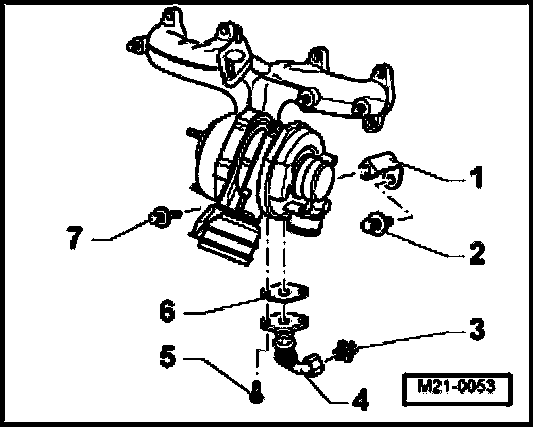 1
2
7
6
3
5
4
M21-0053