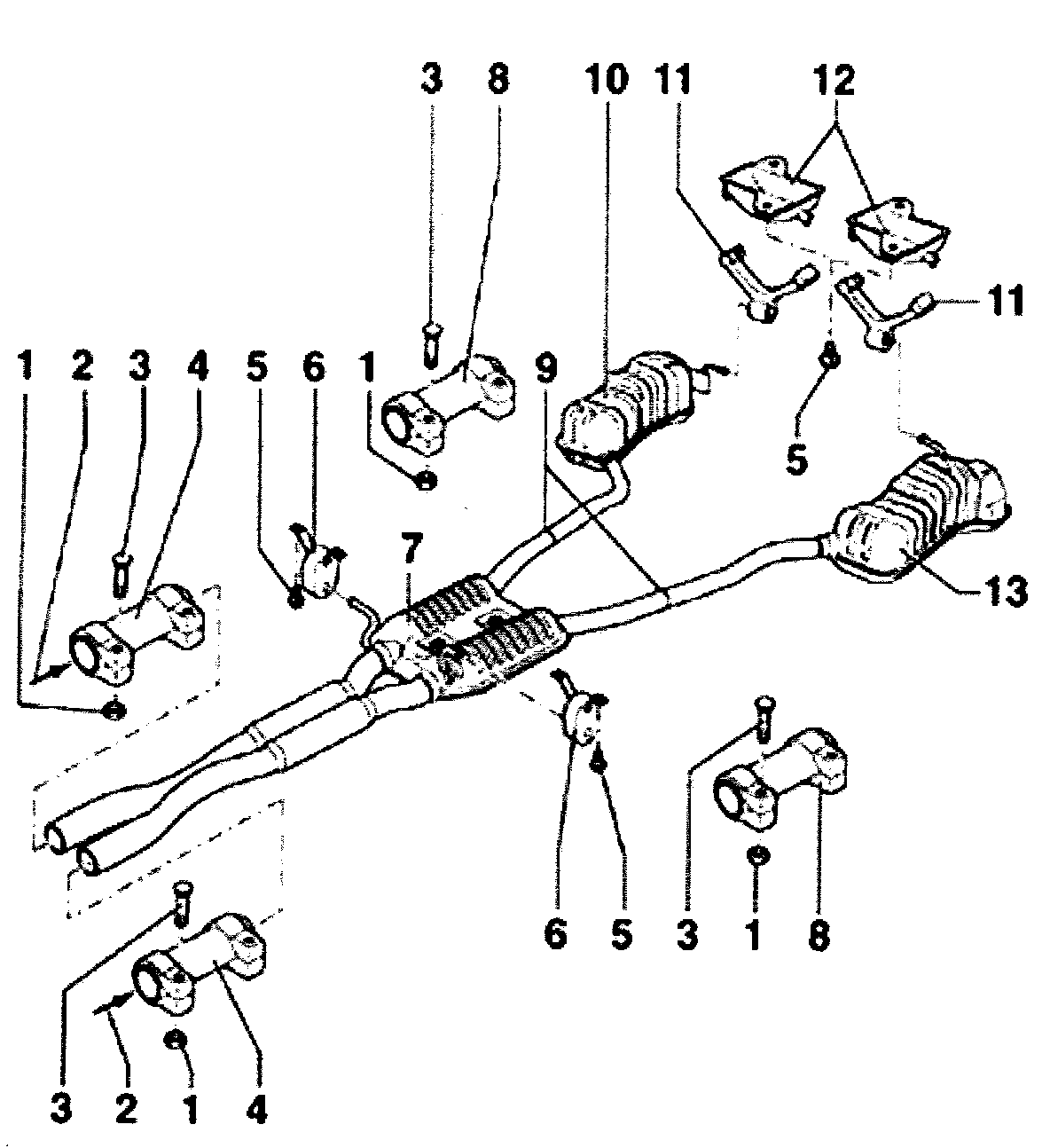 3 8 10 11 12

11

1 2 3 4 5 6 1 9

5

7

13

6 5 3 1 8

3 2 1 4