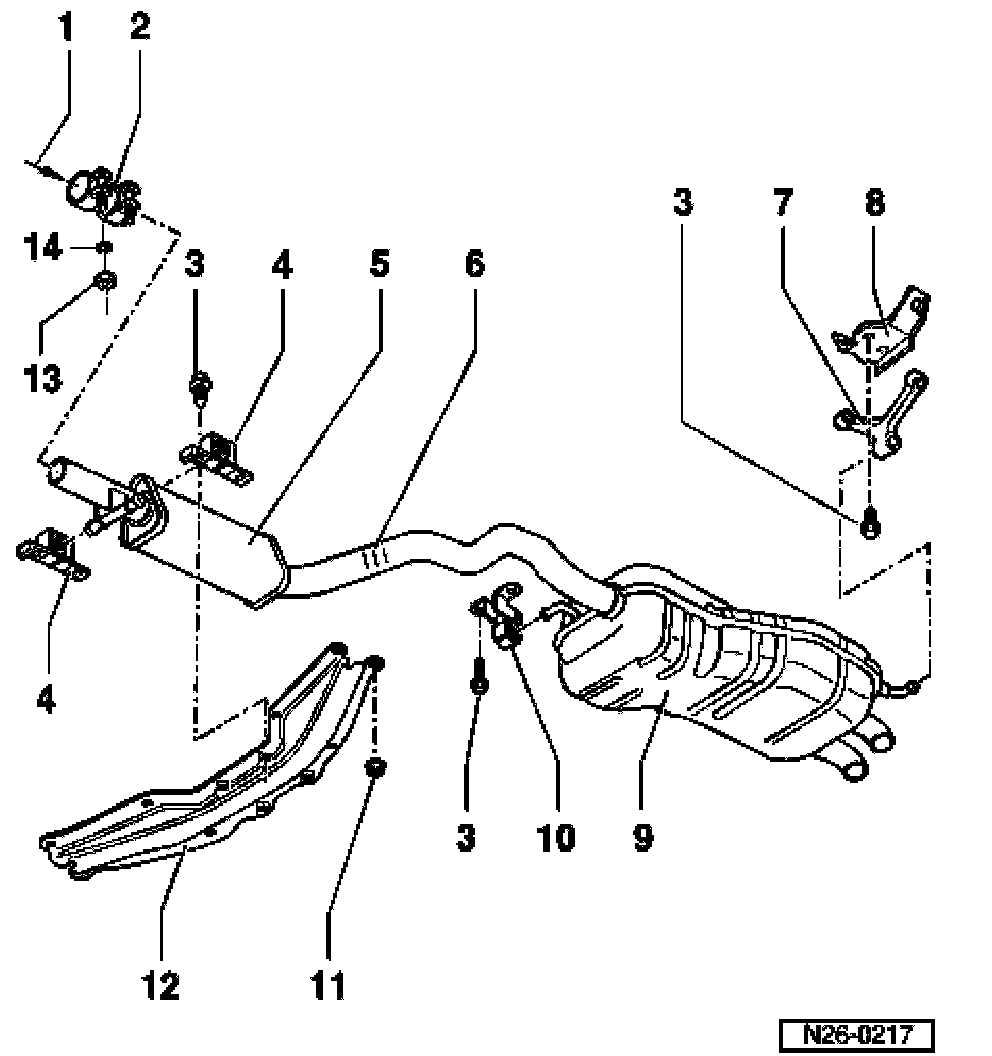 1
2
14
13
3
4
5
6
3
7
8
4
3
10
9
12
11
N26-0217