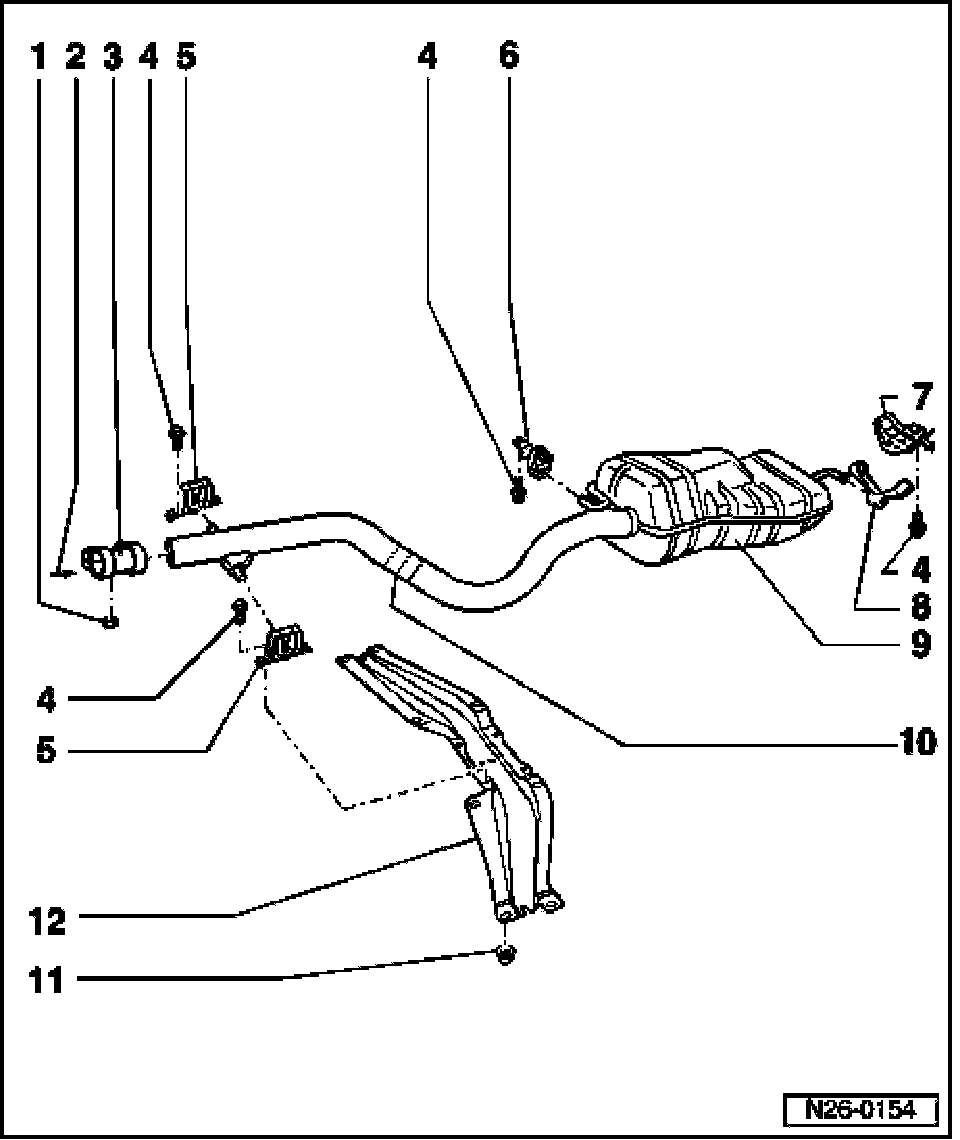 1 2 3 4 5

4 6

7

4

8

9

10

4

5

12

11

N26-0154