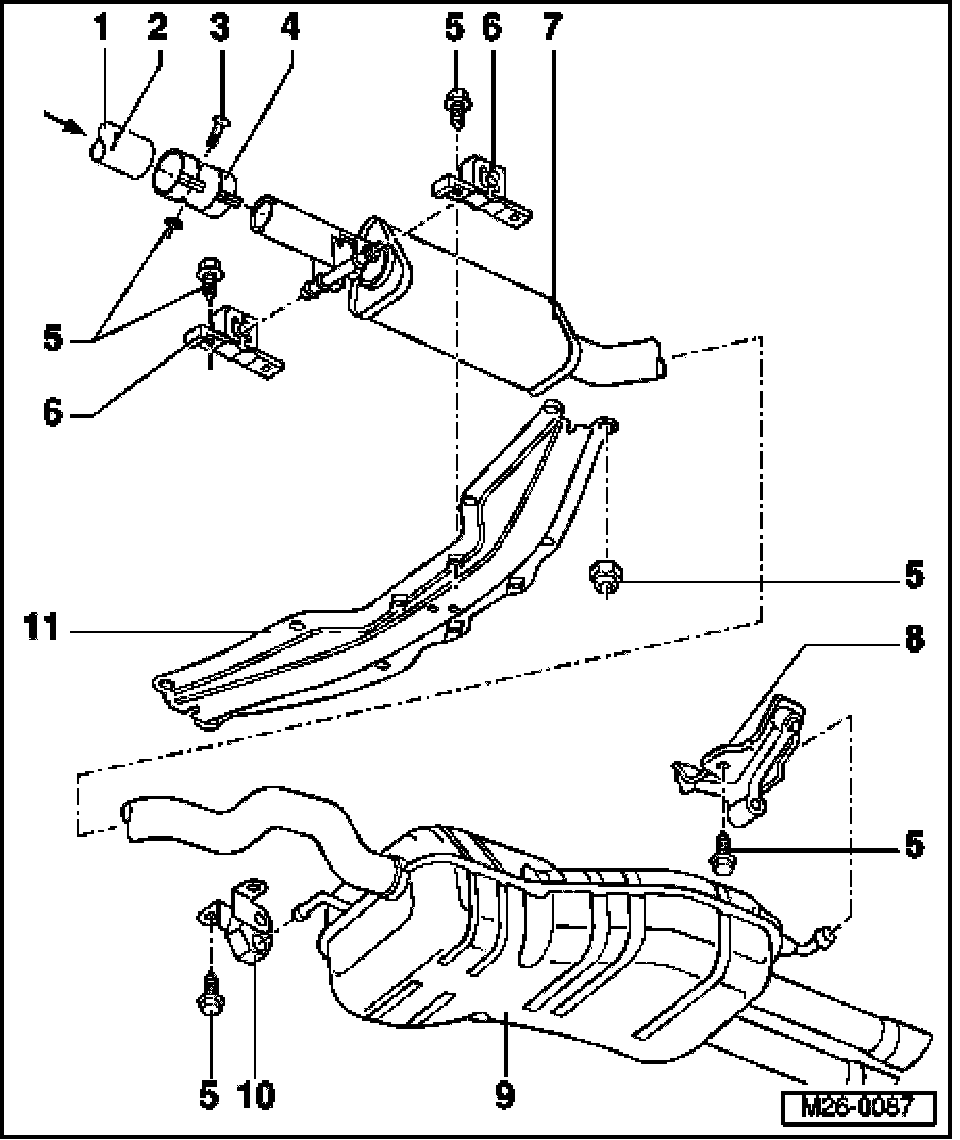 1 2 3 4 5 6 7

5

6

5

11

8

5

5 10 9

M26-0067