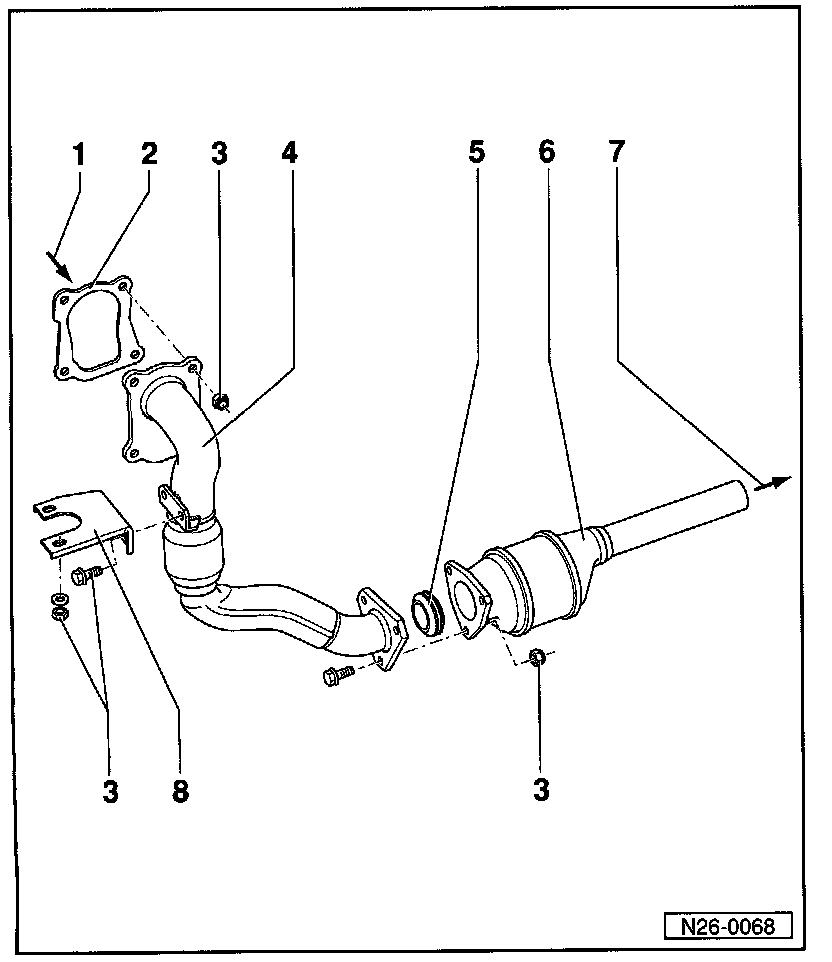 1
2
3
4
5
6
7
3
8
3
N26-0068