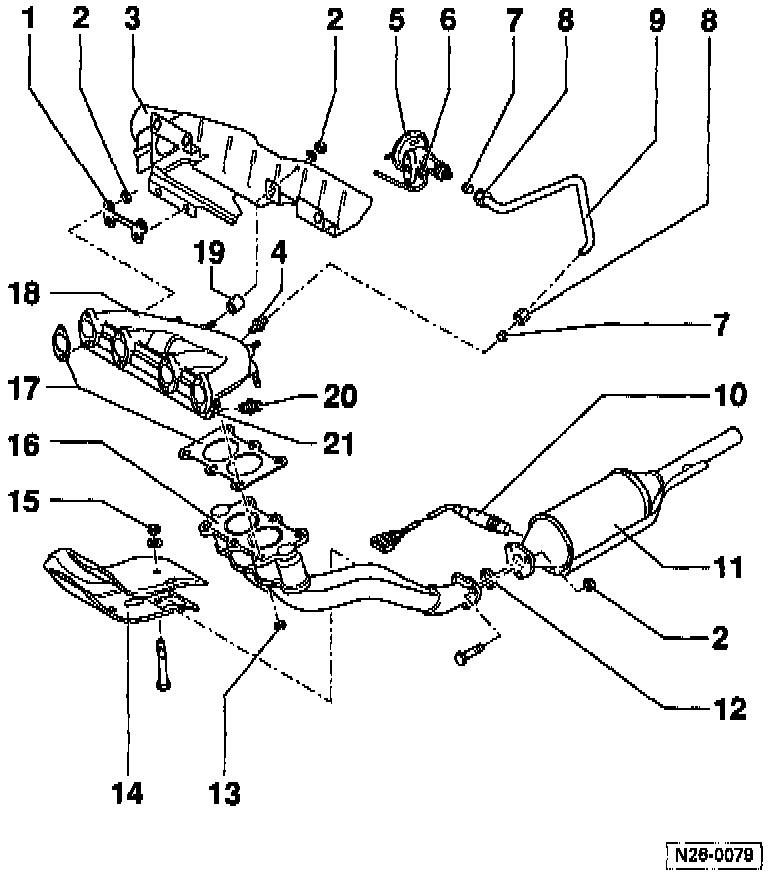 1 2 3 2 5 6 7 8 9 8

19 4

18

7

17 20

10

21

16

15

11

2

12

14 13

N26-0079