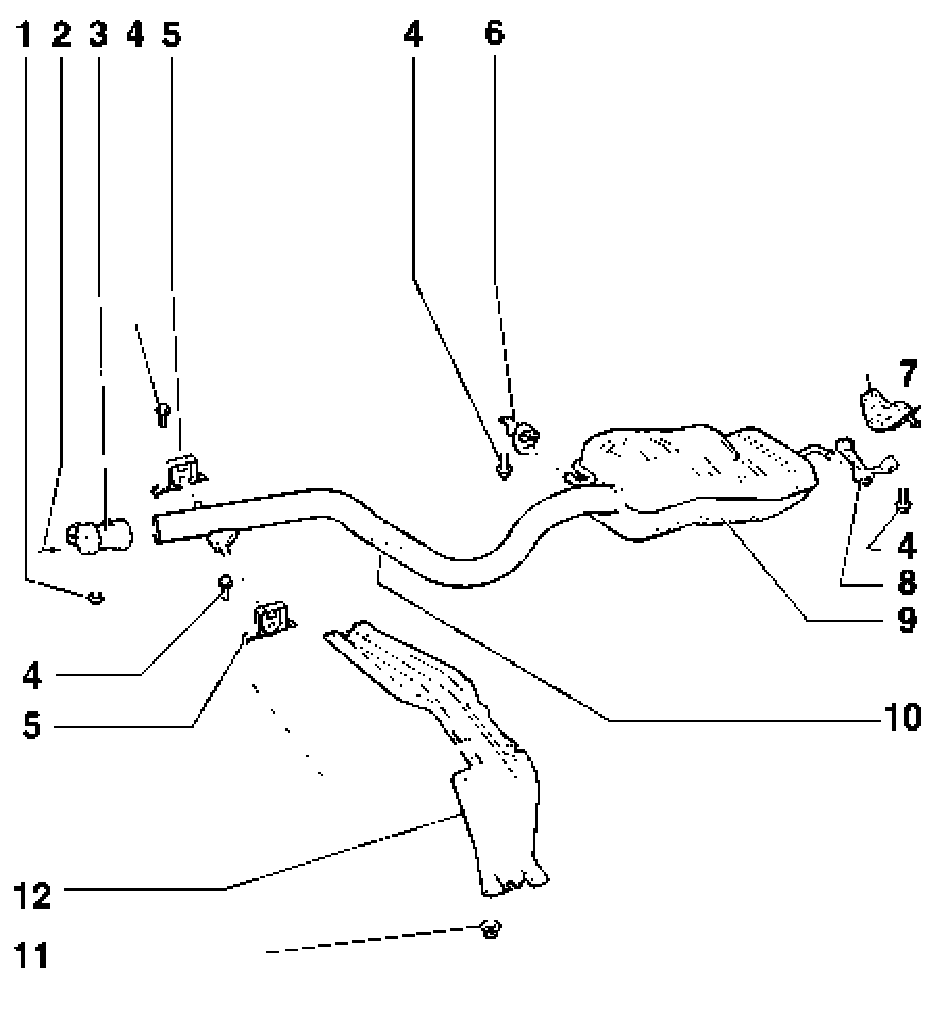 1 2 3 4 5
4 6
7
4
8
9
10
4
5
12
11