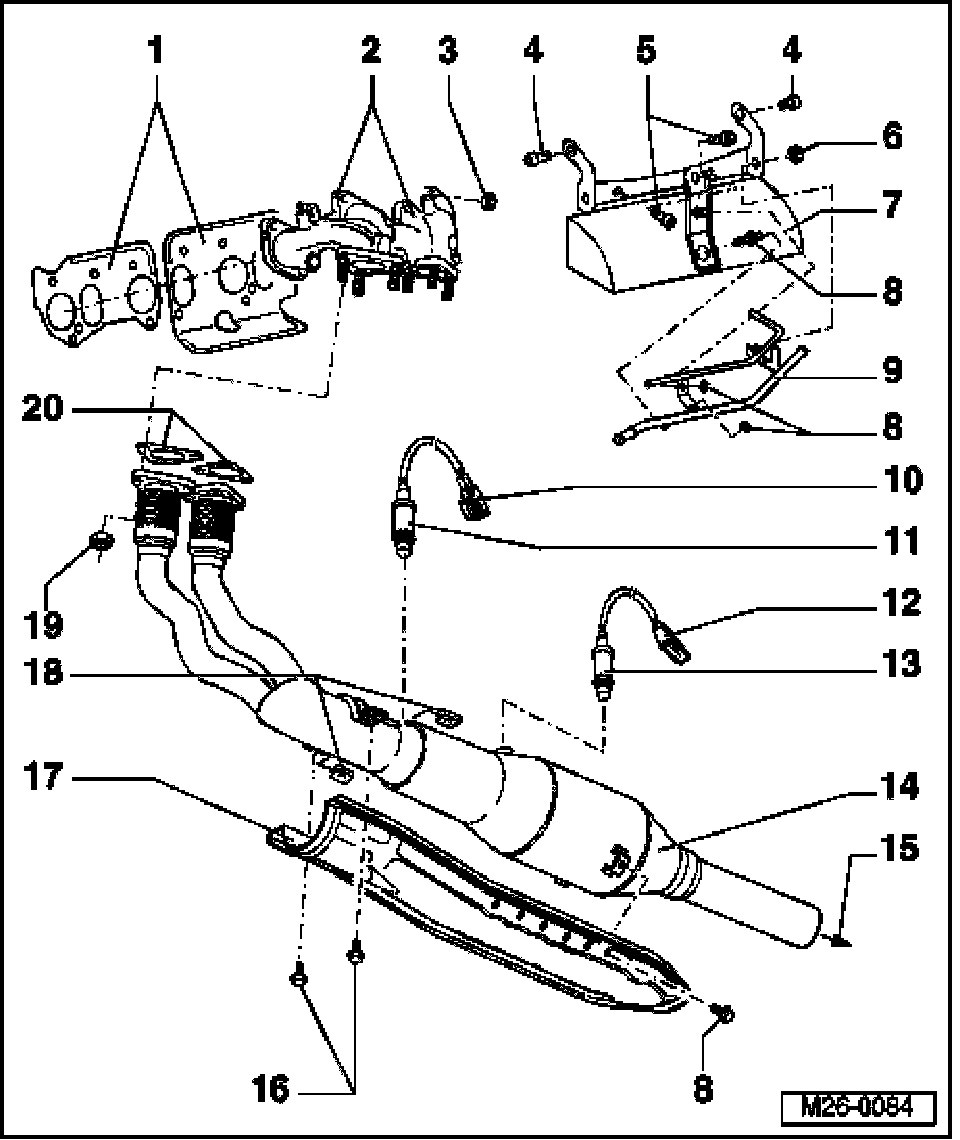 1
2
3
4
5
4
6
7
8
9
8
20
10
11
19
12
13
18
17
14
15
16
8
M26-0084