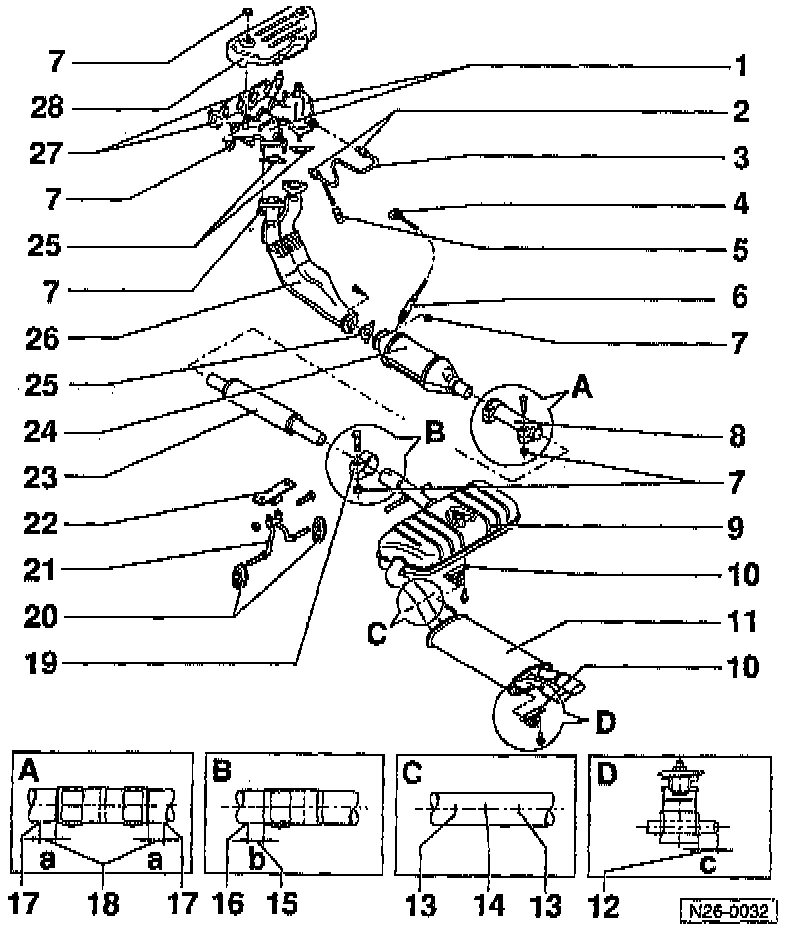 7
28
27
7
25
7
26
25
24
23
22
21
20
19
1
2
3
4
5
6
7
A
8
7
B
9
10
C
11
10
D
A
a
a
17
18
17
B
b
16
15
C
13
14
13
D
c
12
N26-0032