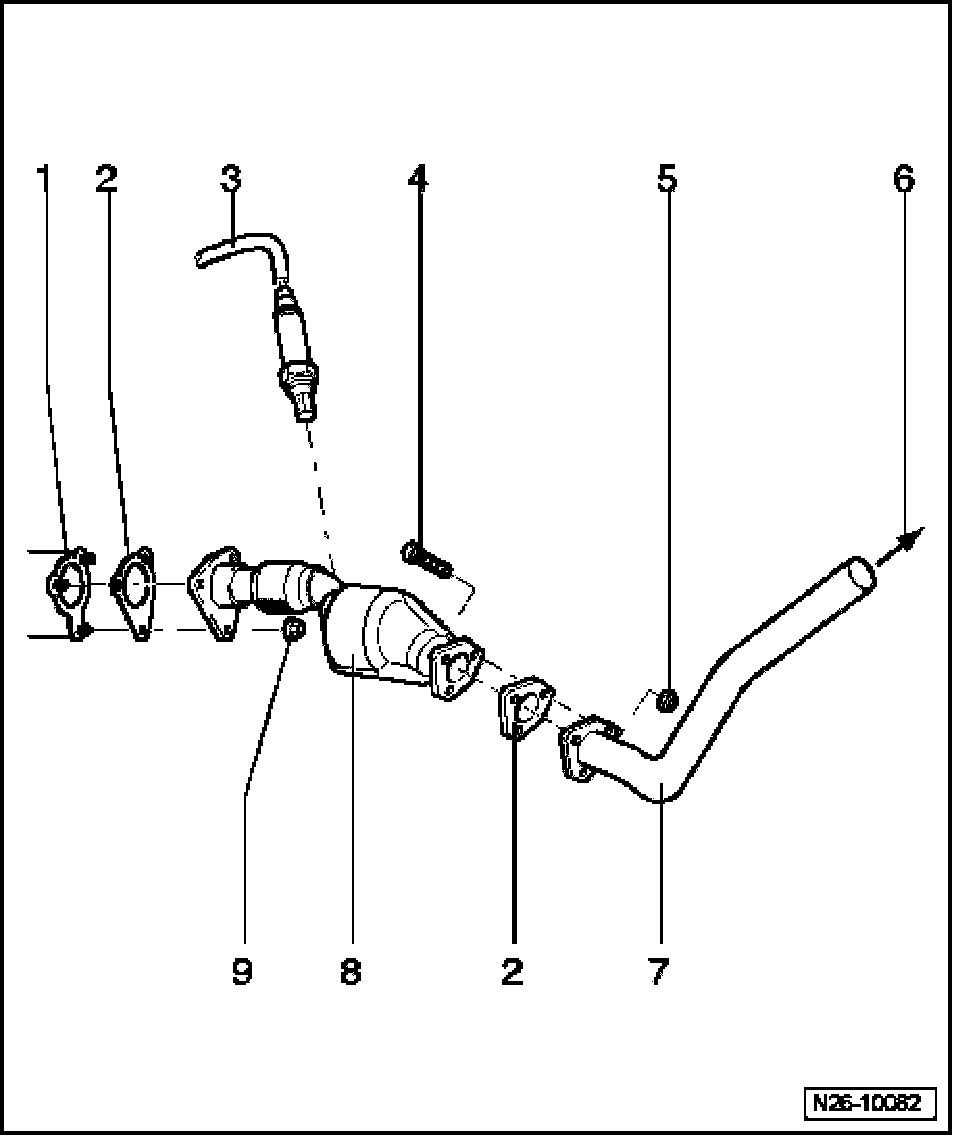 1 2 3 4 5 6

9 8 2 7

N26-10082