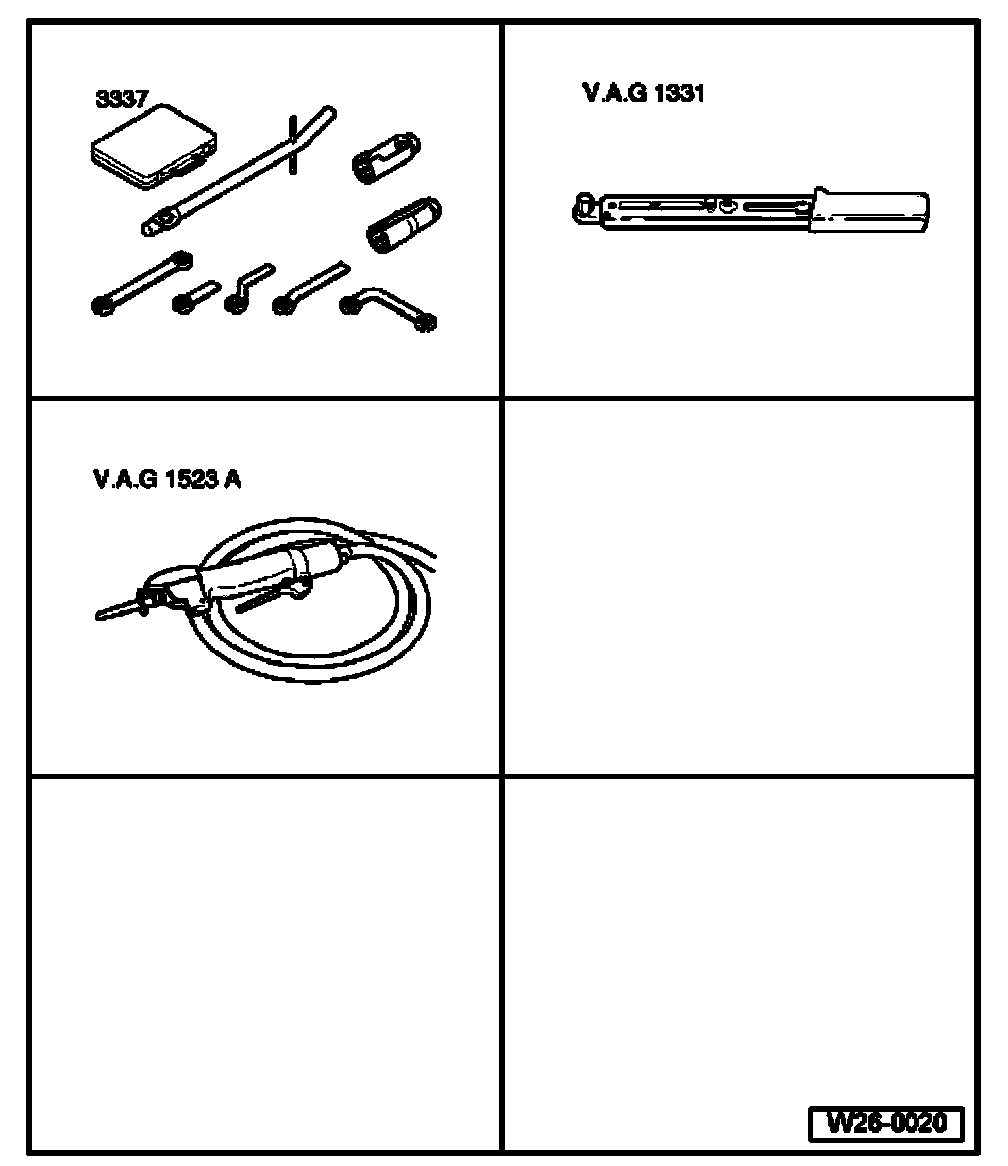 3337

V.A.G 1331

V.A.G 1523 A

W26-0020