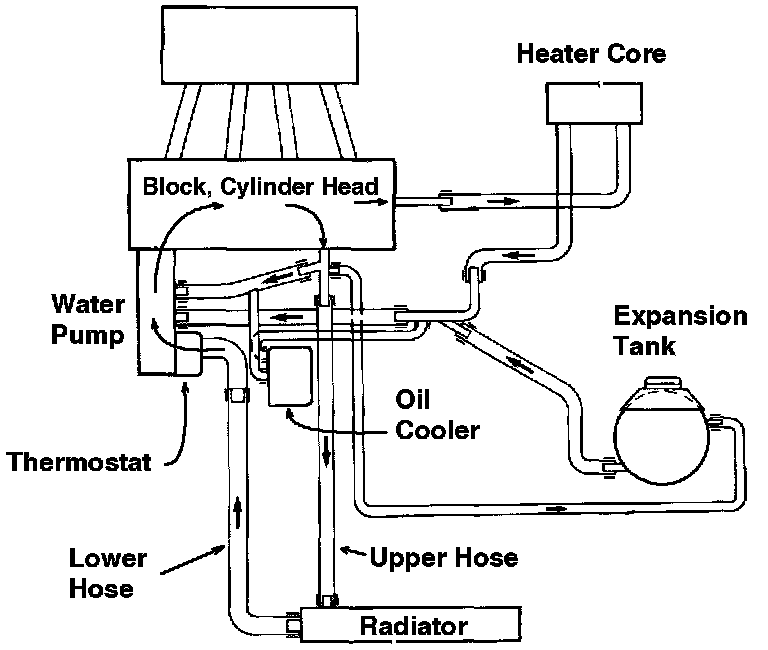 Heater Core

Block, Cylinder Head

Water Pump

Expansion Tank

Oil Cooler

Thermostat

Lower Hose

Upper Hose

Radiator