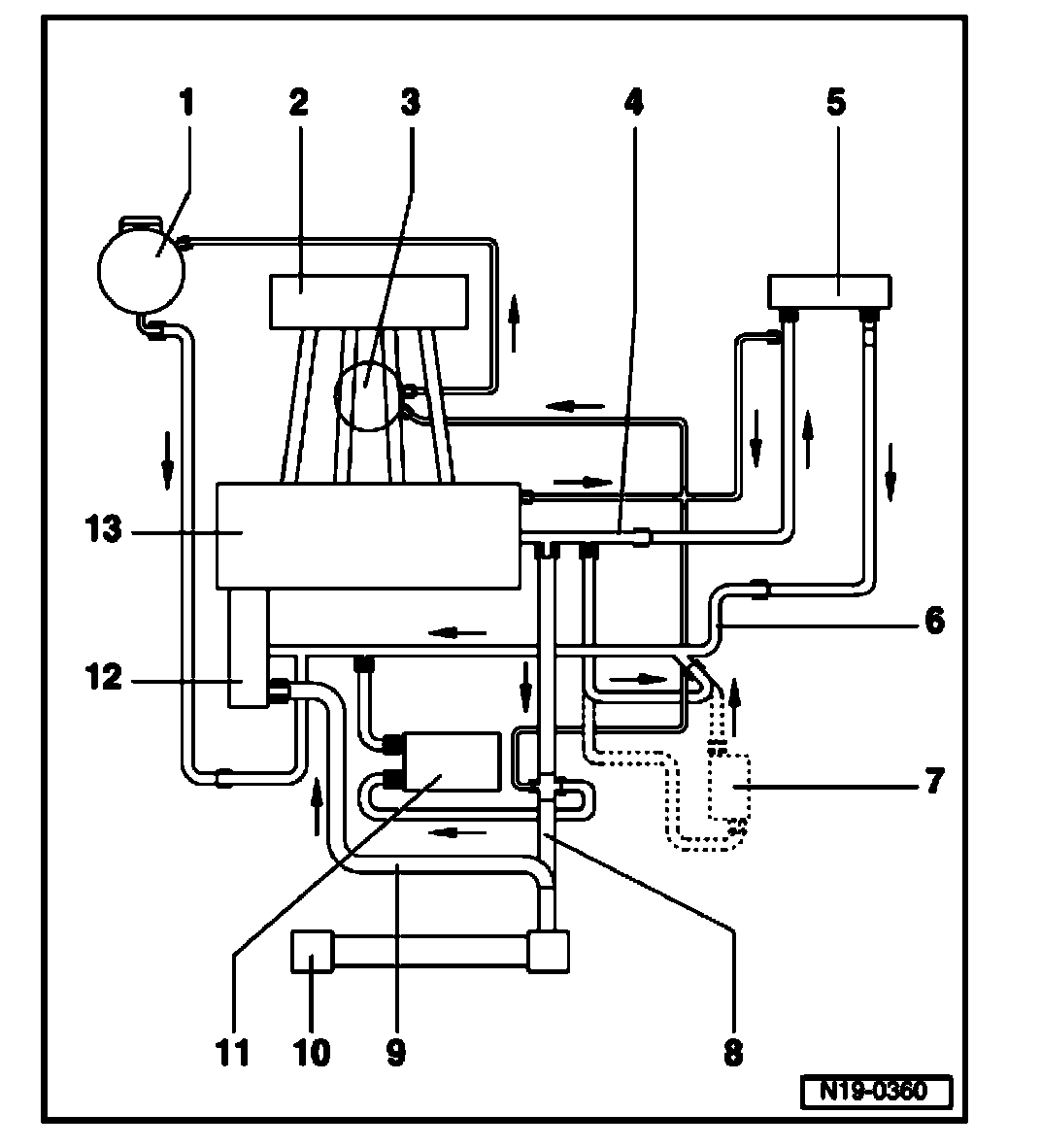 1
2
3
4
5
13
6
12
7
11
10
9
8
N19-0360