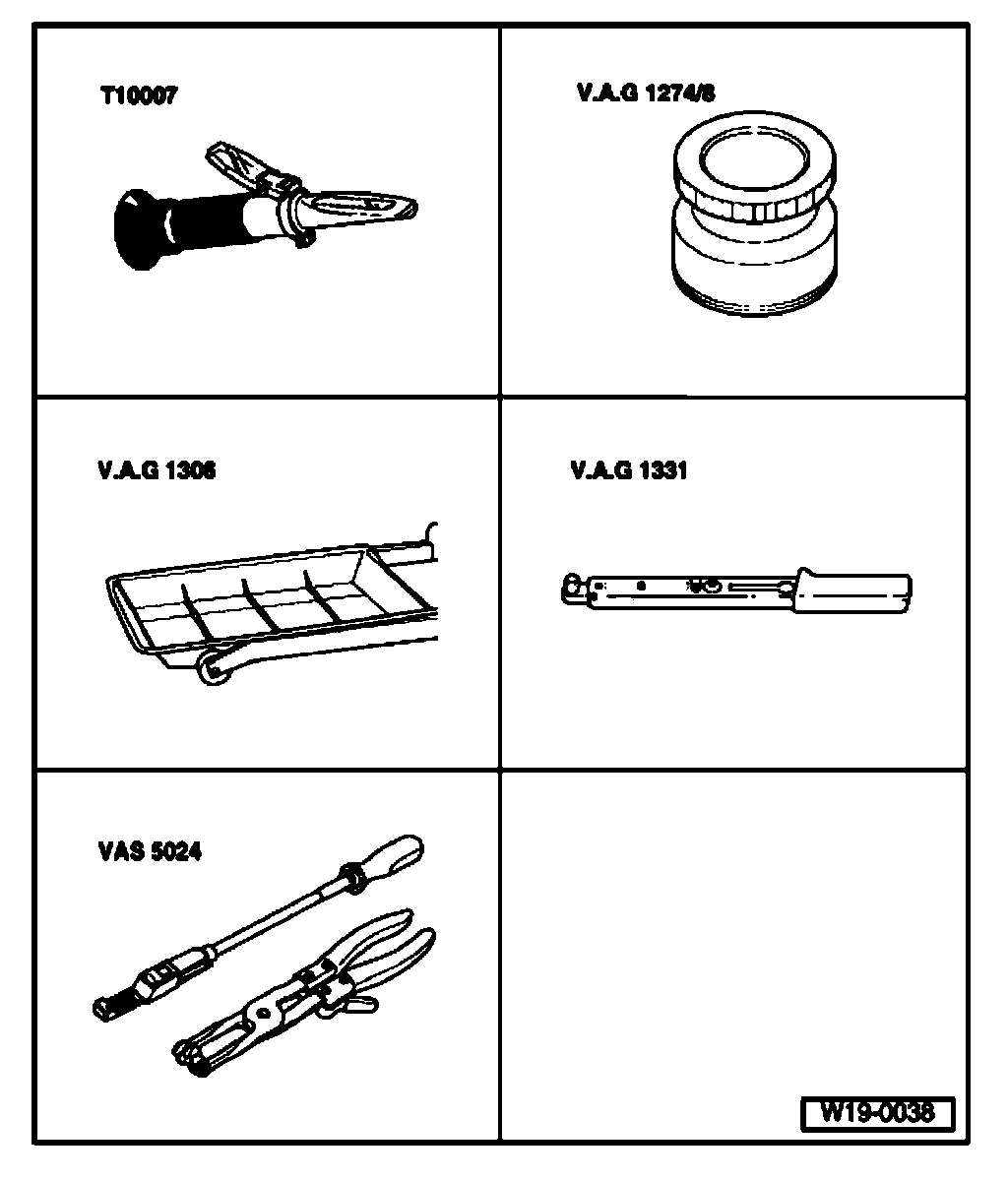 T10007

V.A.G 1274/8

V.A.G 1306

V.A.G 1331

VAS 5024

W19-0038