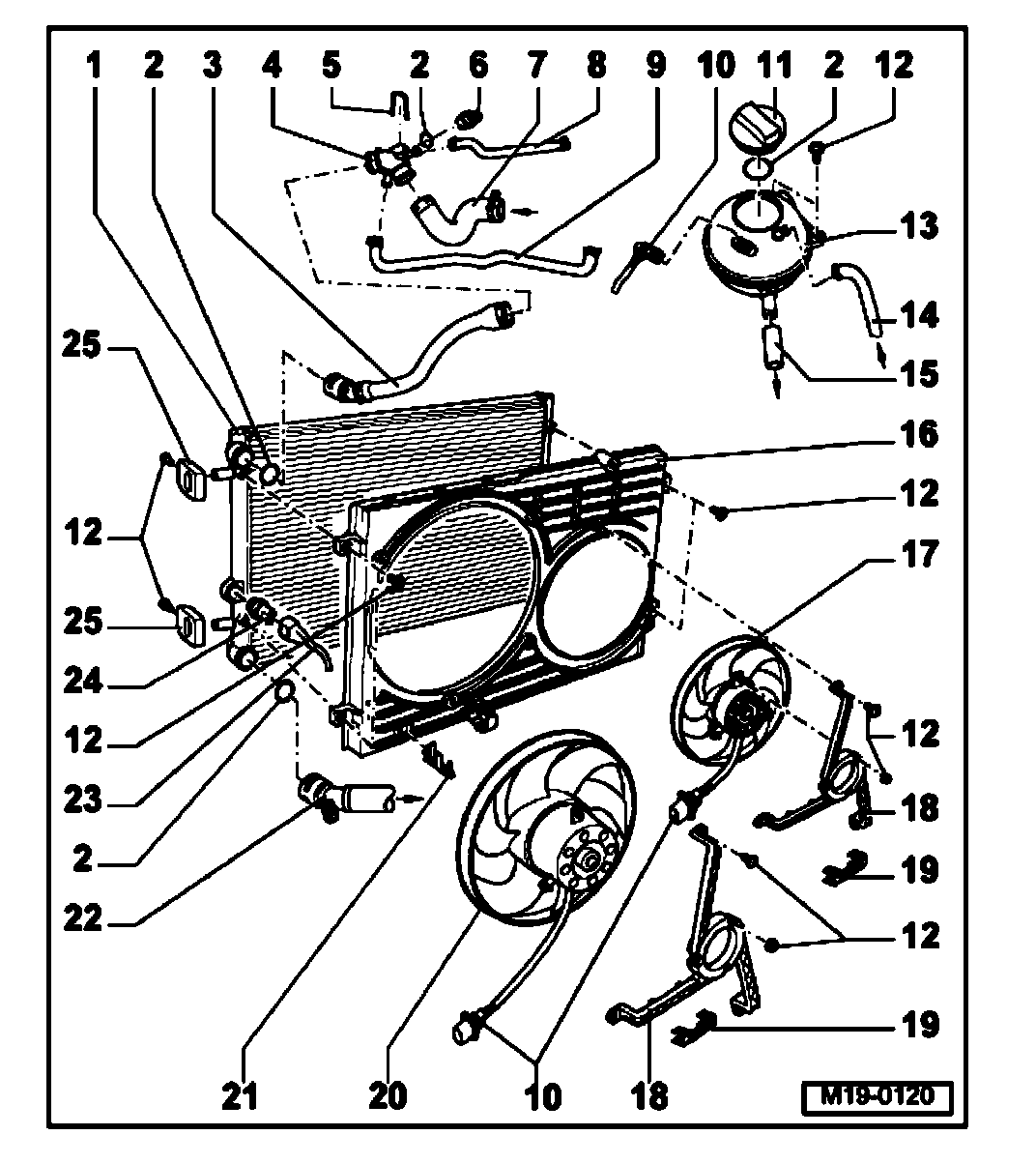 1 2 3 4 5 2 6 7 8 9 10 11 2 12

13

14

15

25

16

12

12

17

25

24

12

12

23

18

2

19

22

12

19

21 20 10 18

M19-0120