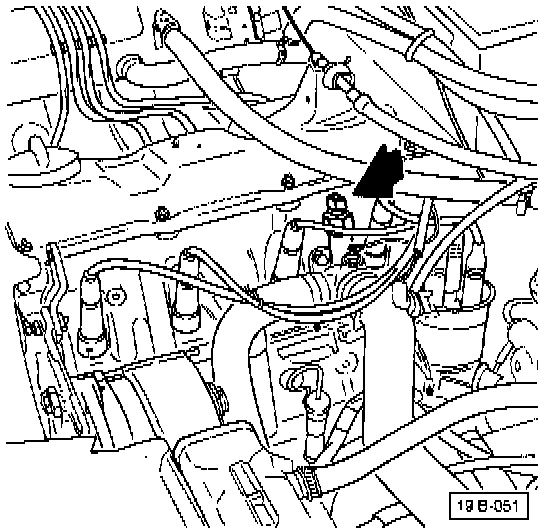 19B-051