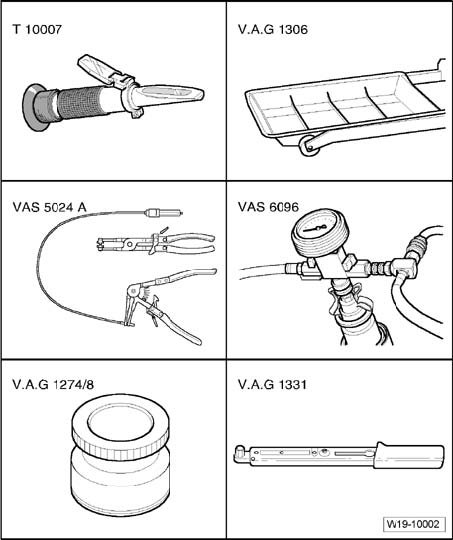 T 10007

V.A.G 1306

VAS 5024 A

VAS 6096

V.A.G 1274/8

V.A.G 1331

W19-10002